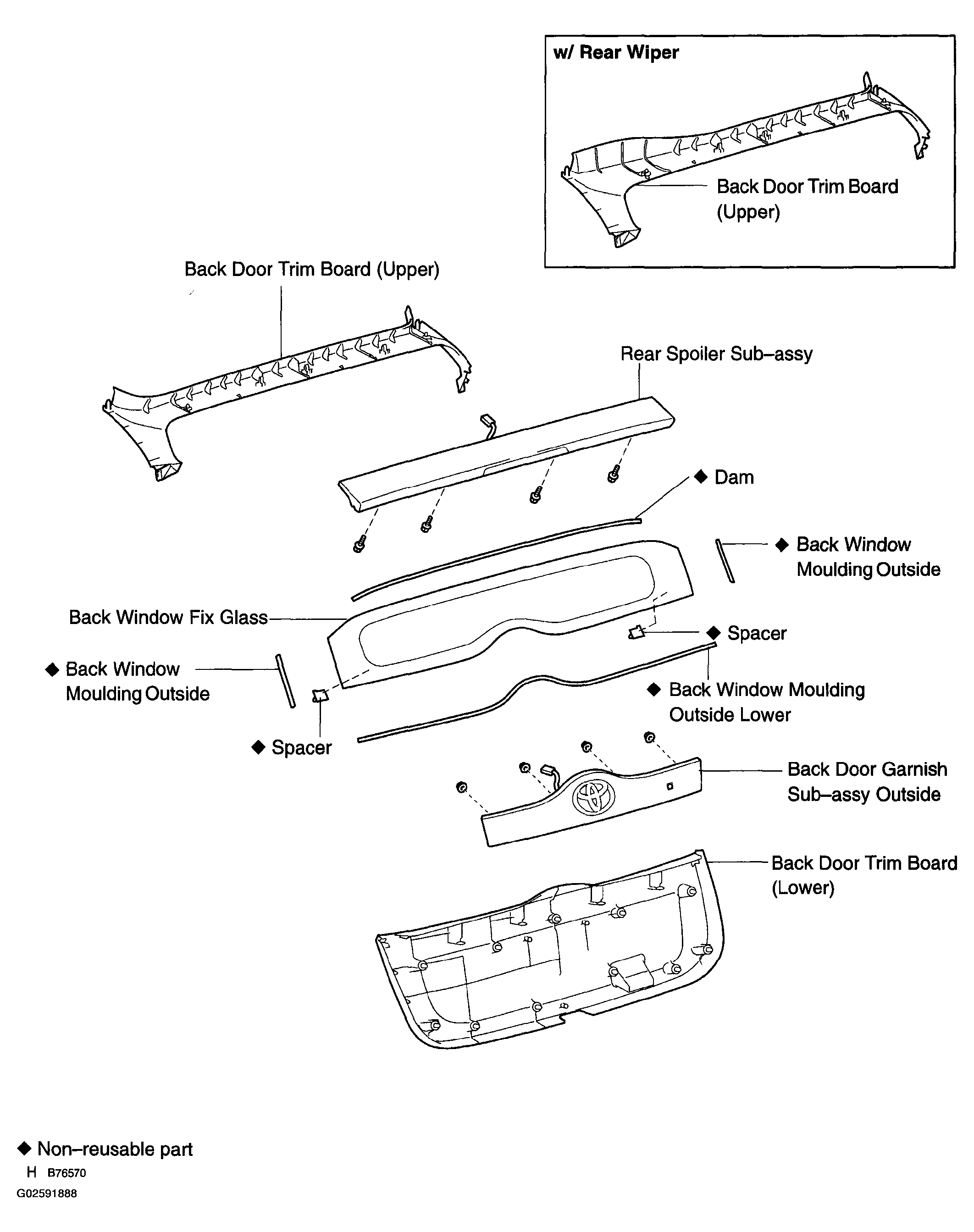 w/ Rear Wiper

Back Door Trim Board (Upper)

Back Door Trim Board (Upper)

Rear Spoiler Sub–assy

◆ Dam

◆ Back Window Moulding Outside

Back Window Fix Glass

◆ Spacer

◆ Back Window Moulding Outside

◆ Back Window Moulding Outside Lower

◆ Spacer

Back Door Garnish Sub–assy Outside

Back Door Trim Board (Lower)

◆ Non–reusable part

H B76570

G02591888