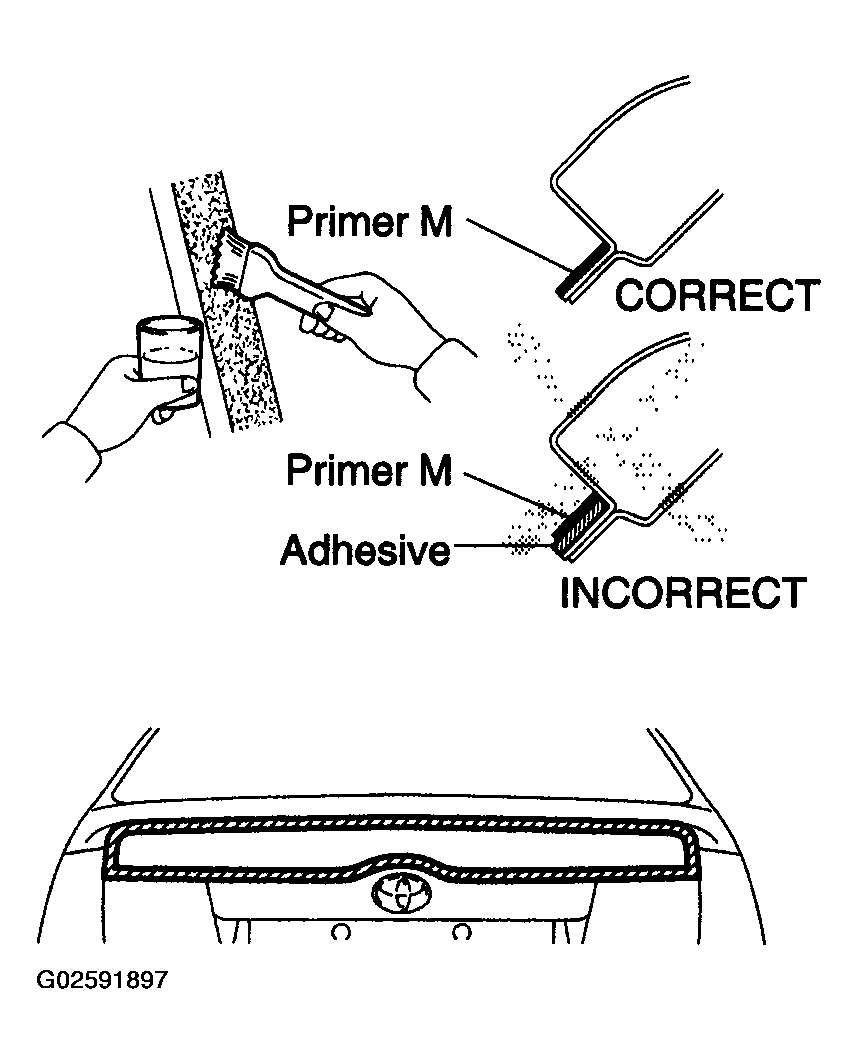 Primer M
CORRECT
Primer M
Adhesive
INCORRECT
G02591897