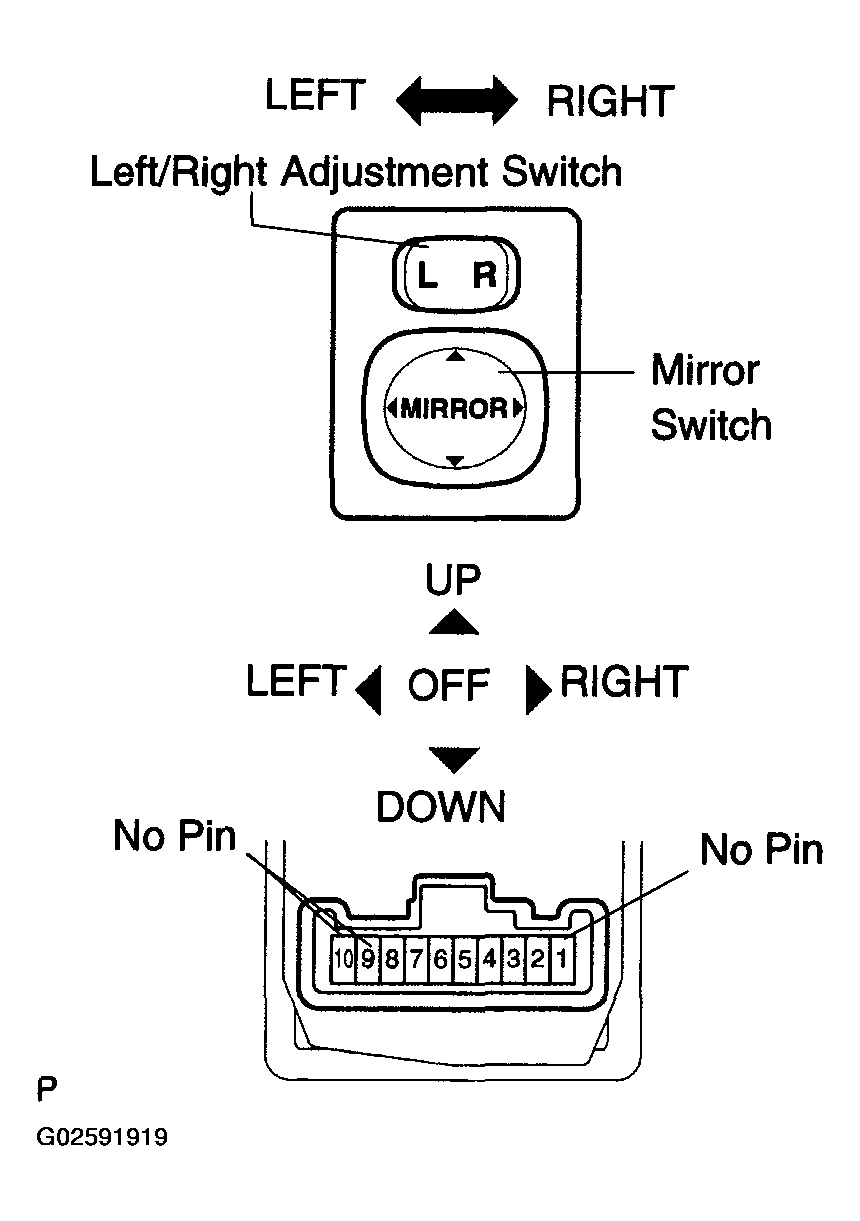 LEFT RIGHT

Left/Right Adjustment Switch

L R

MIRROR

Mirror Switch

UP

LEFT OFF RIGHT

DOWN

No Pin

No Pin

10 9 8 7 6 5 4 3 2 1

P

G02591919