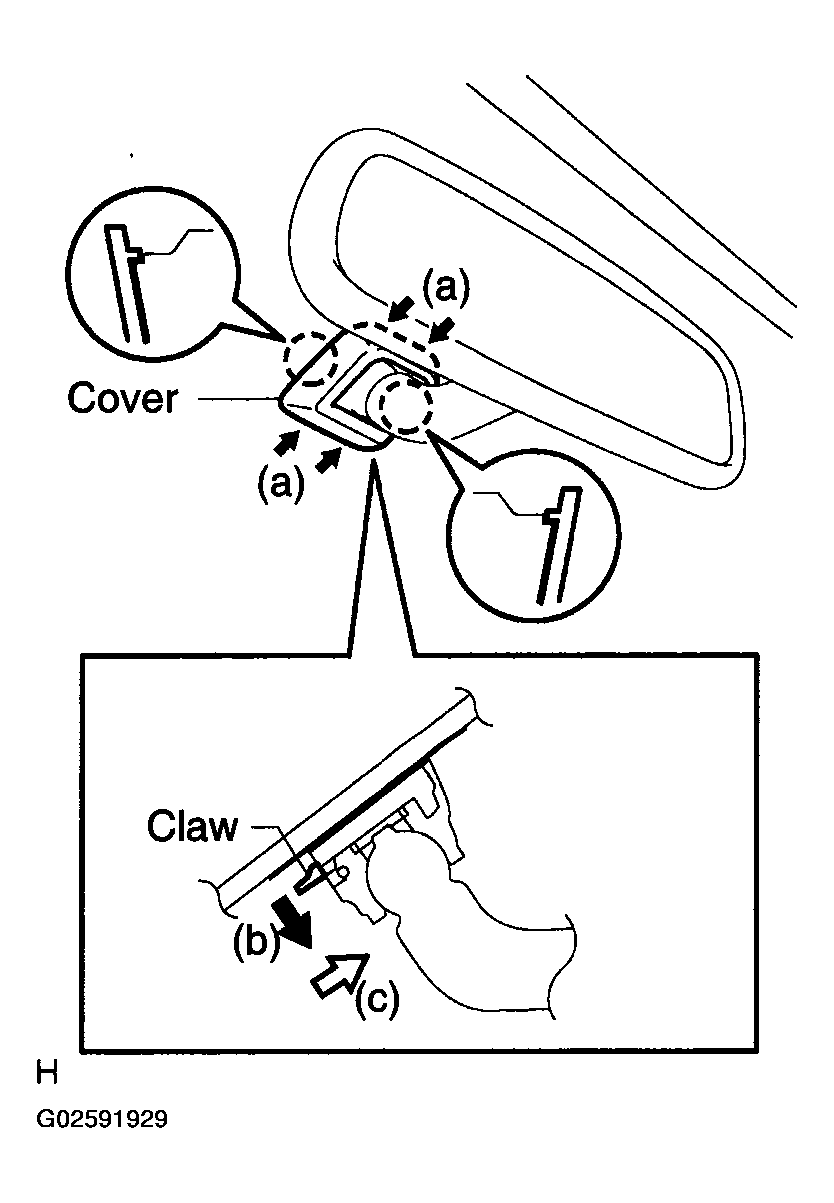 (a)
Cover
(a)
Claw
(b)
(c)
H
G02591929