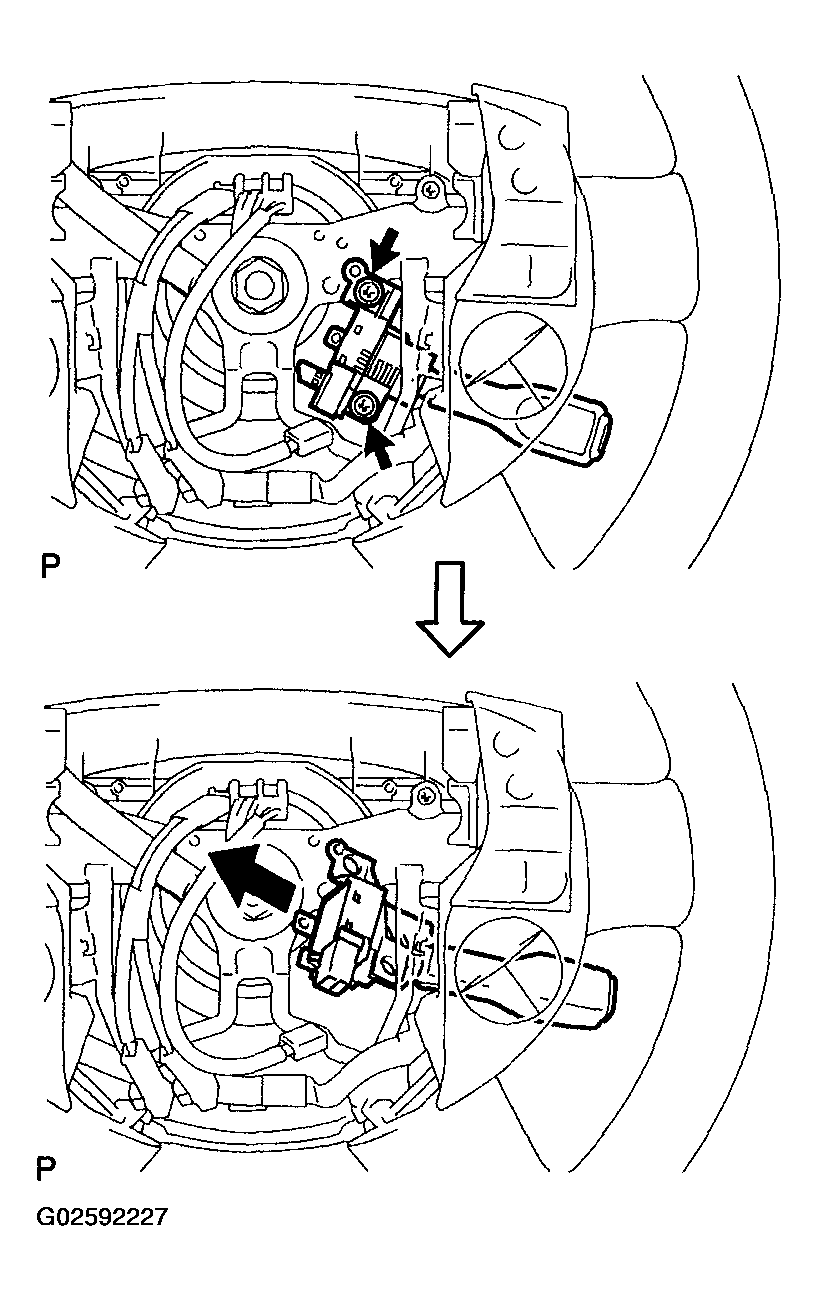 P

P

G02592227