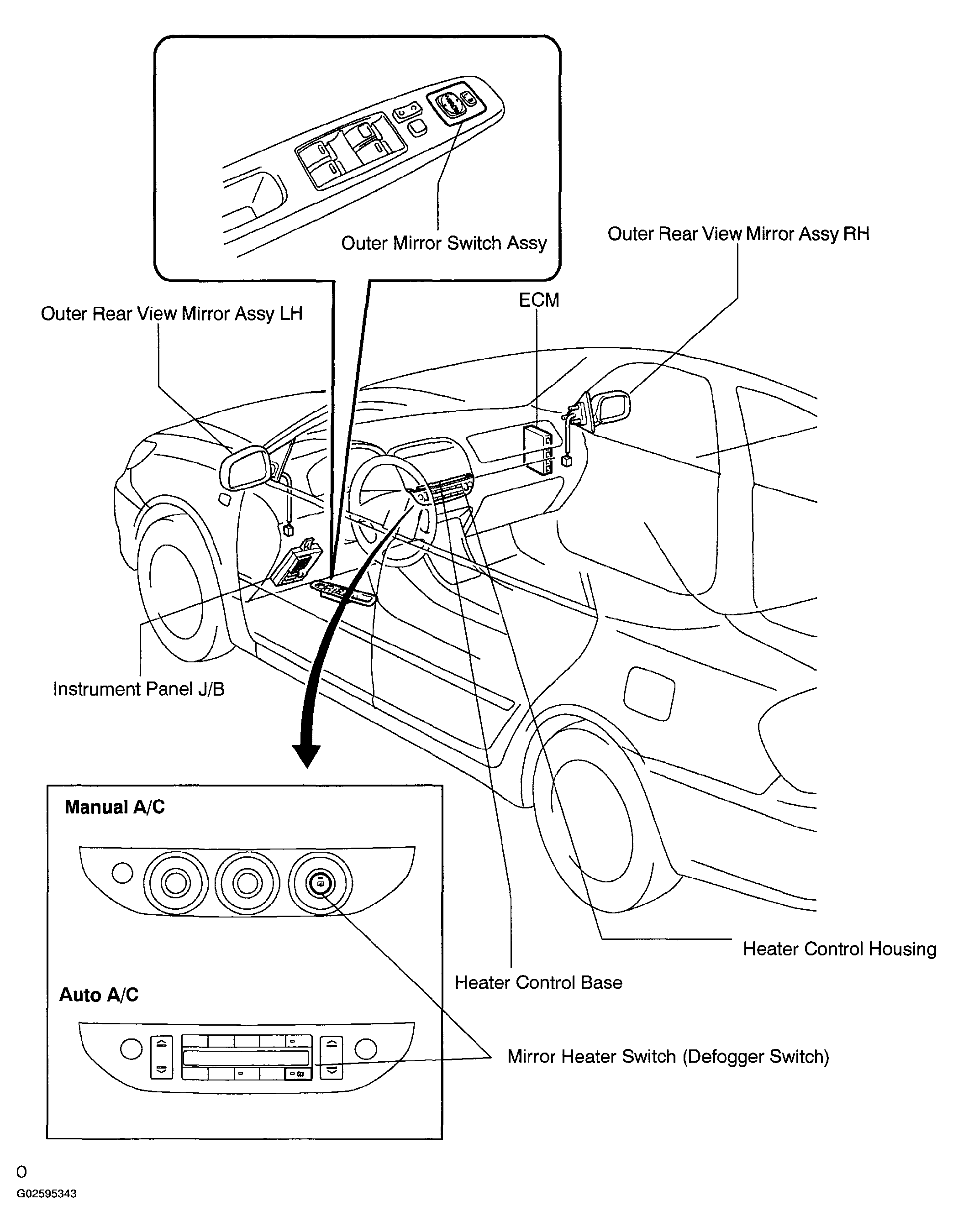 Outer Mirror Switch Assy

Outer Rear View Mirror Assy RH

ECM

Outer Rear View Mirror Assy LH

Instrument Panel J/B

Manual A/C

Auto A/C

Heater Control Housing

Heater Control Base

Mirror Heater Switch (Defogger Switch)

O

G02595343