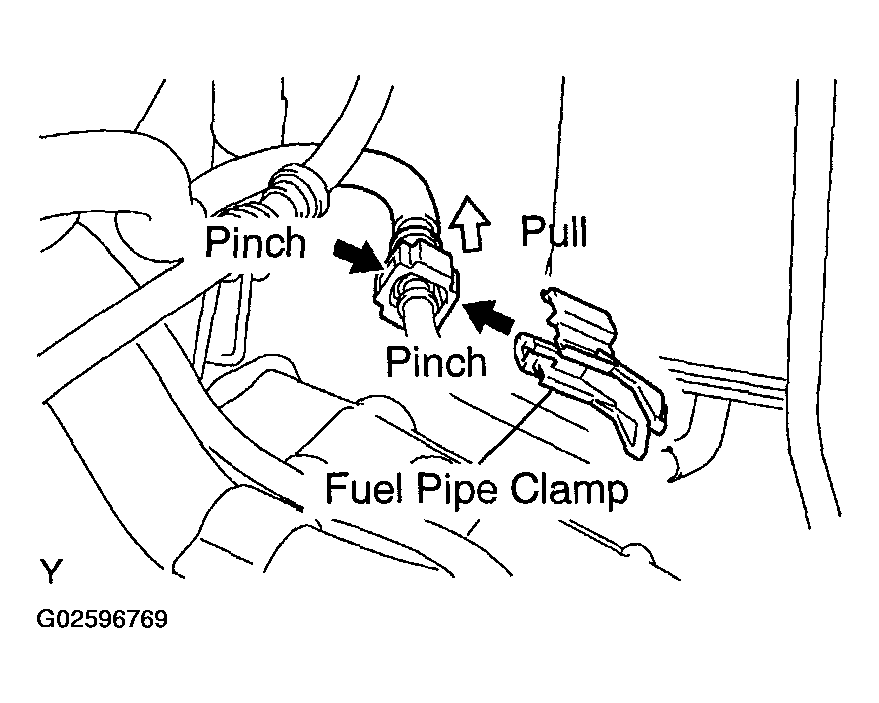 Pinch

Pull

Pinch

Fuel Pipe Clamp

Y

G02596769