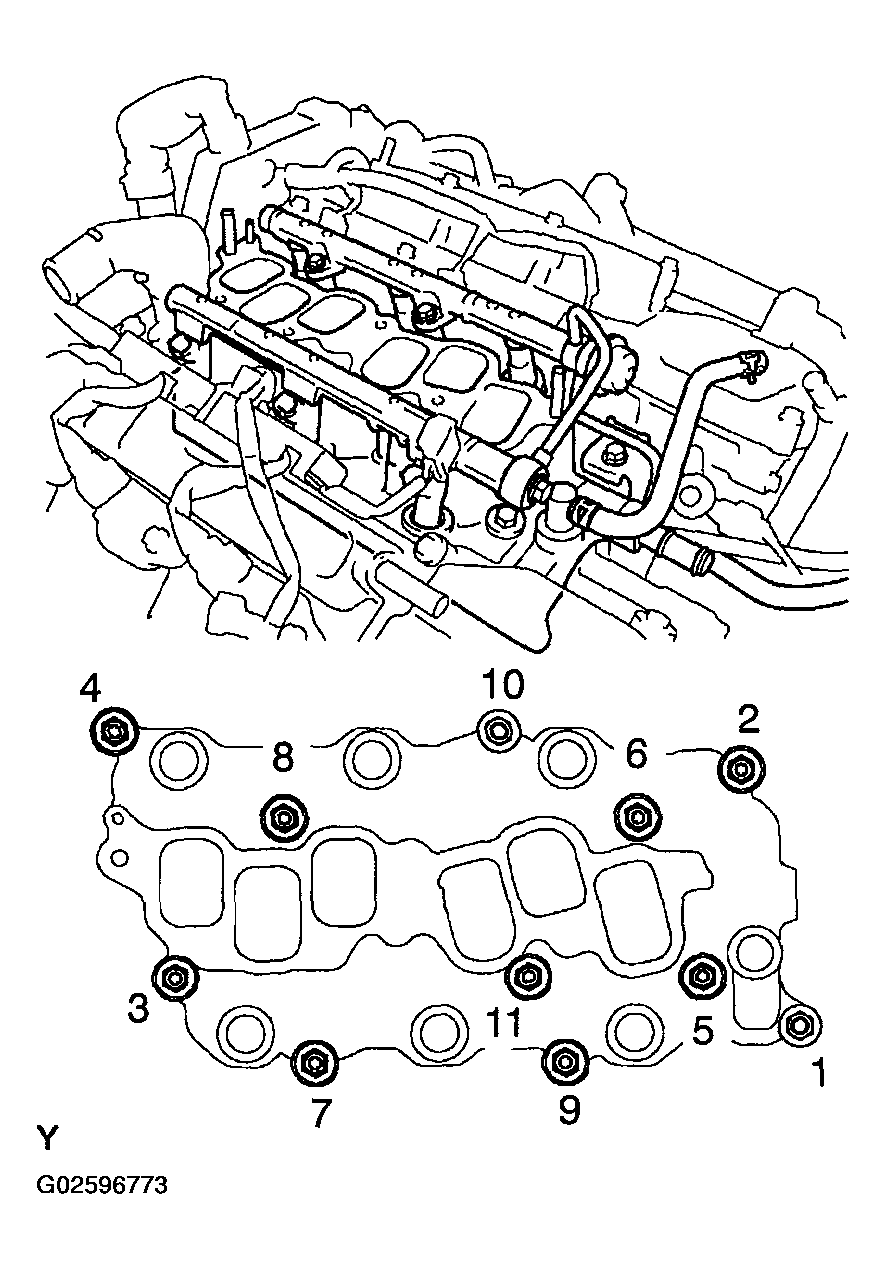 4
10
2
8
6
3
11
5
1
7
9
Y
G02596773