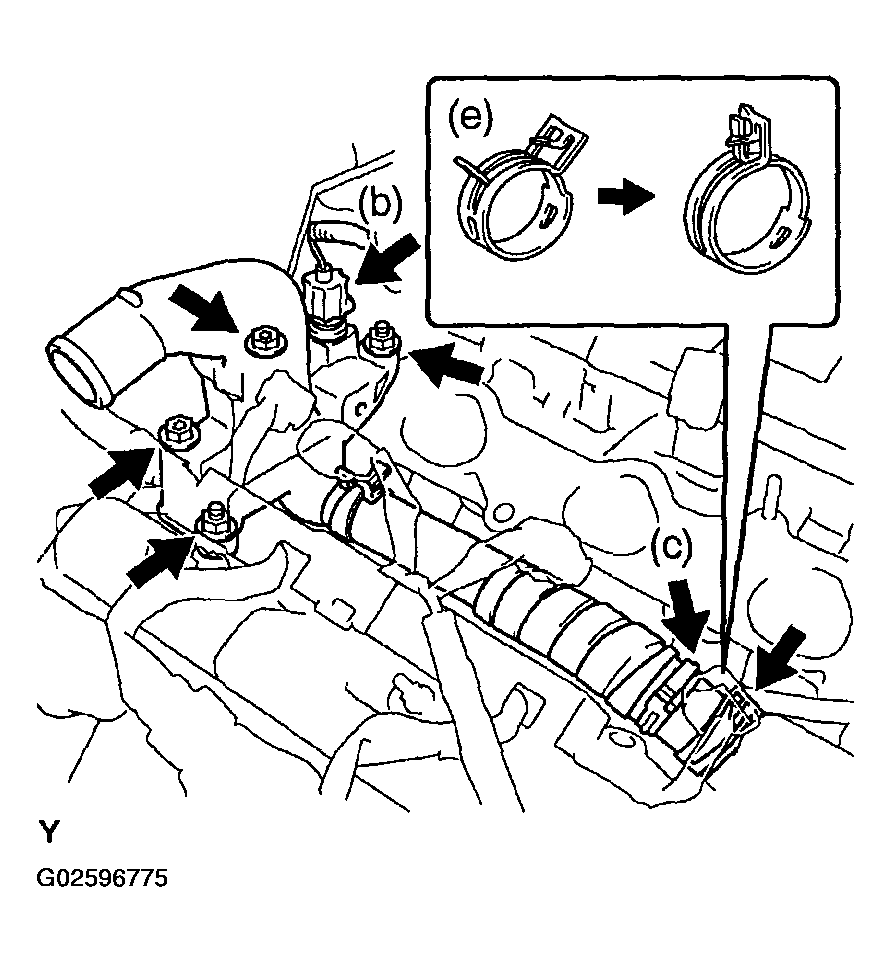 (e)

(b)

(c)

Y

G02596775