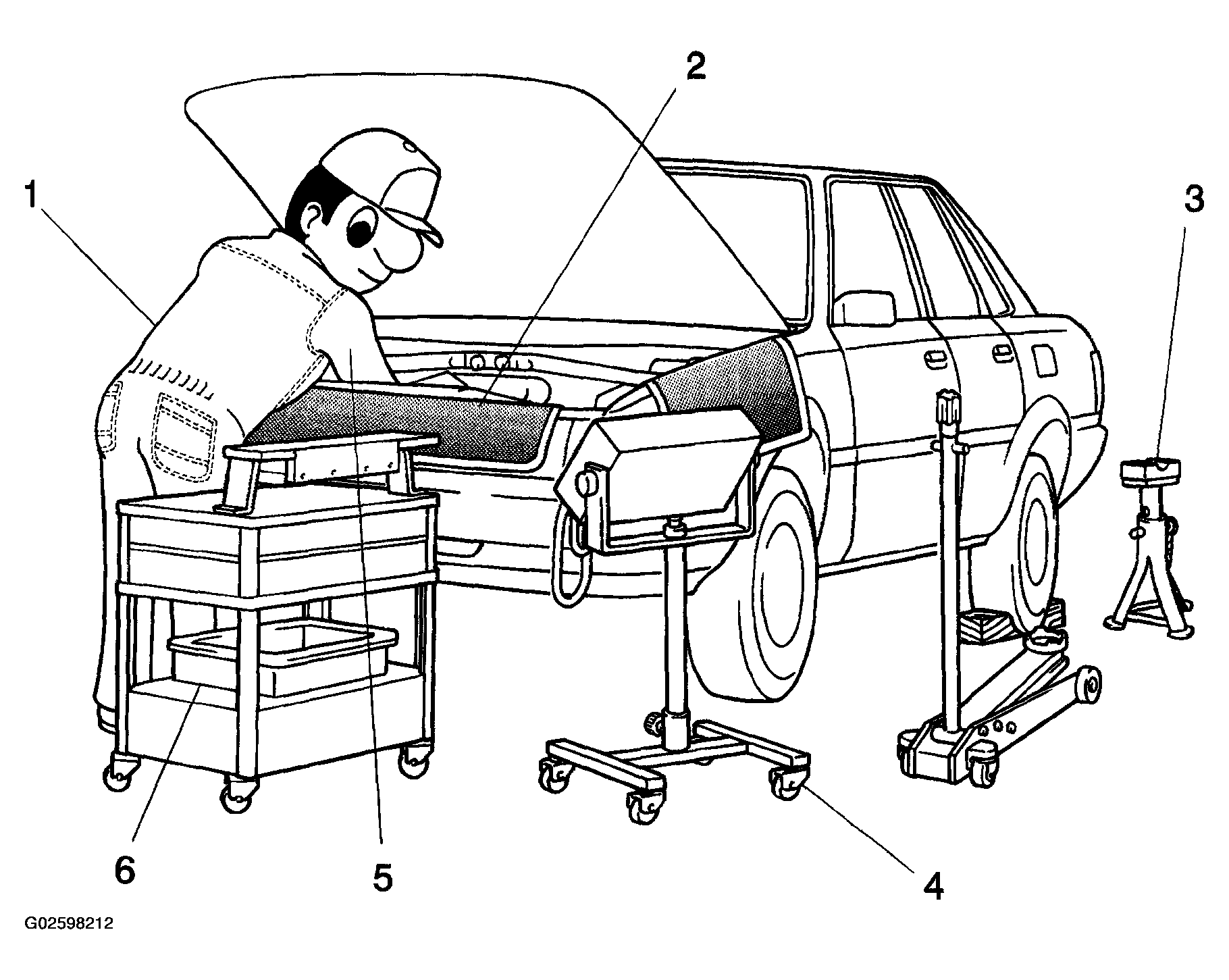 2
1
3
6
5
4
G02598212