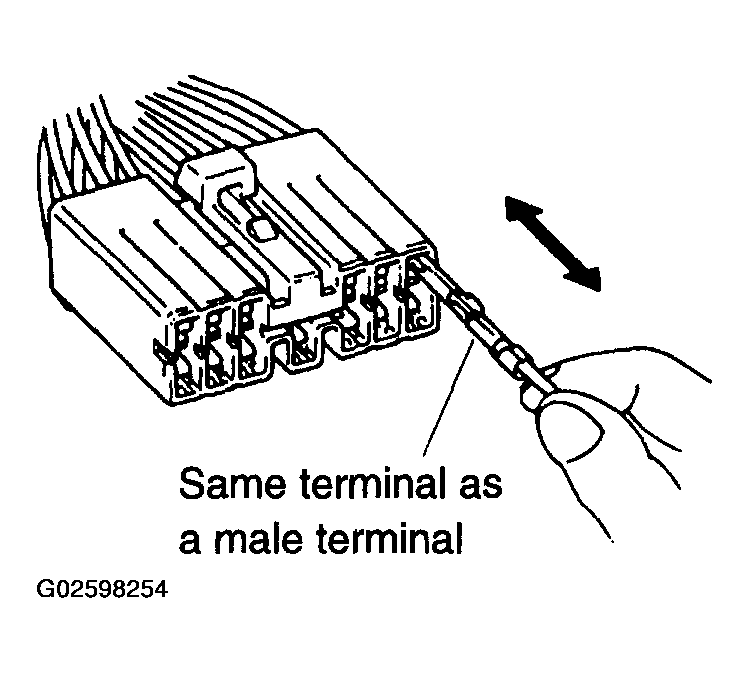 Same terminal as a male terminal

G02598254