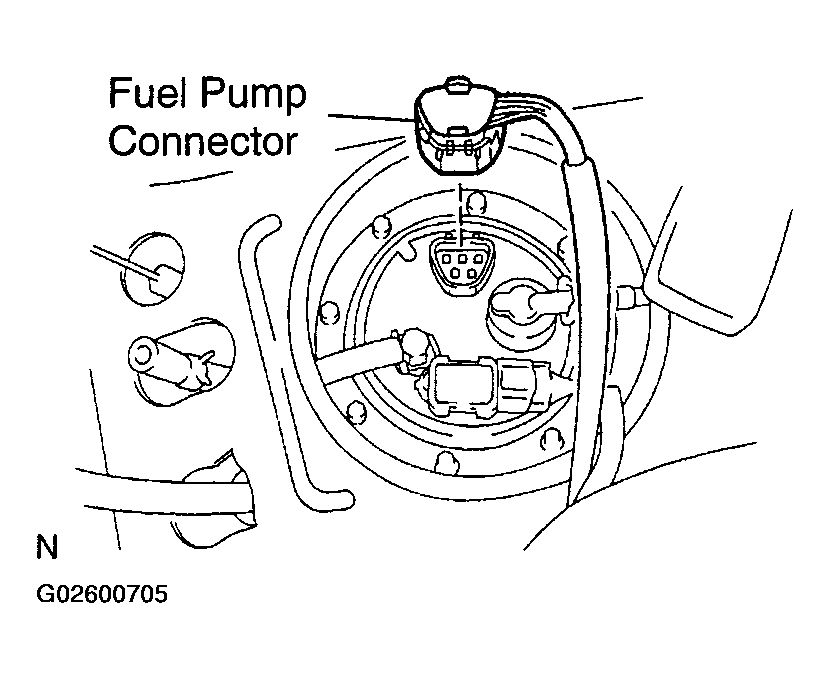 Fuel Pump Connector

N

G02600705