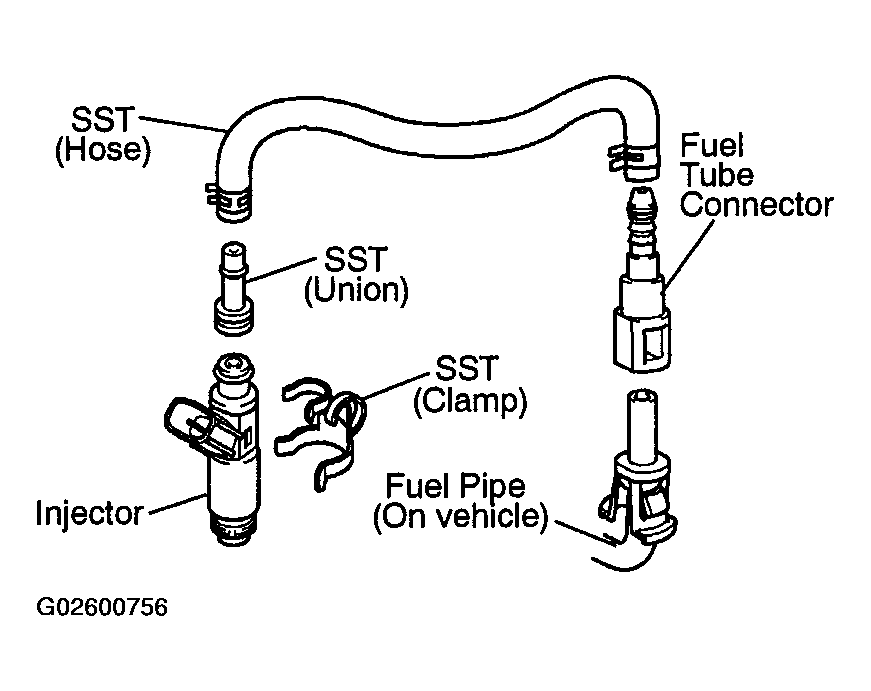 SST
(Hose)

Fuel
Tube
Connector

SST
(Union)

SST
(Clamp)

Injector

Fuel Pipe
(On vehicle)

G02600756