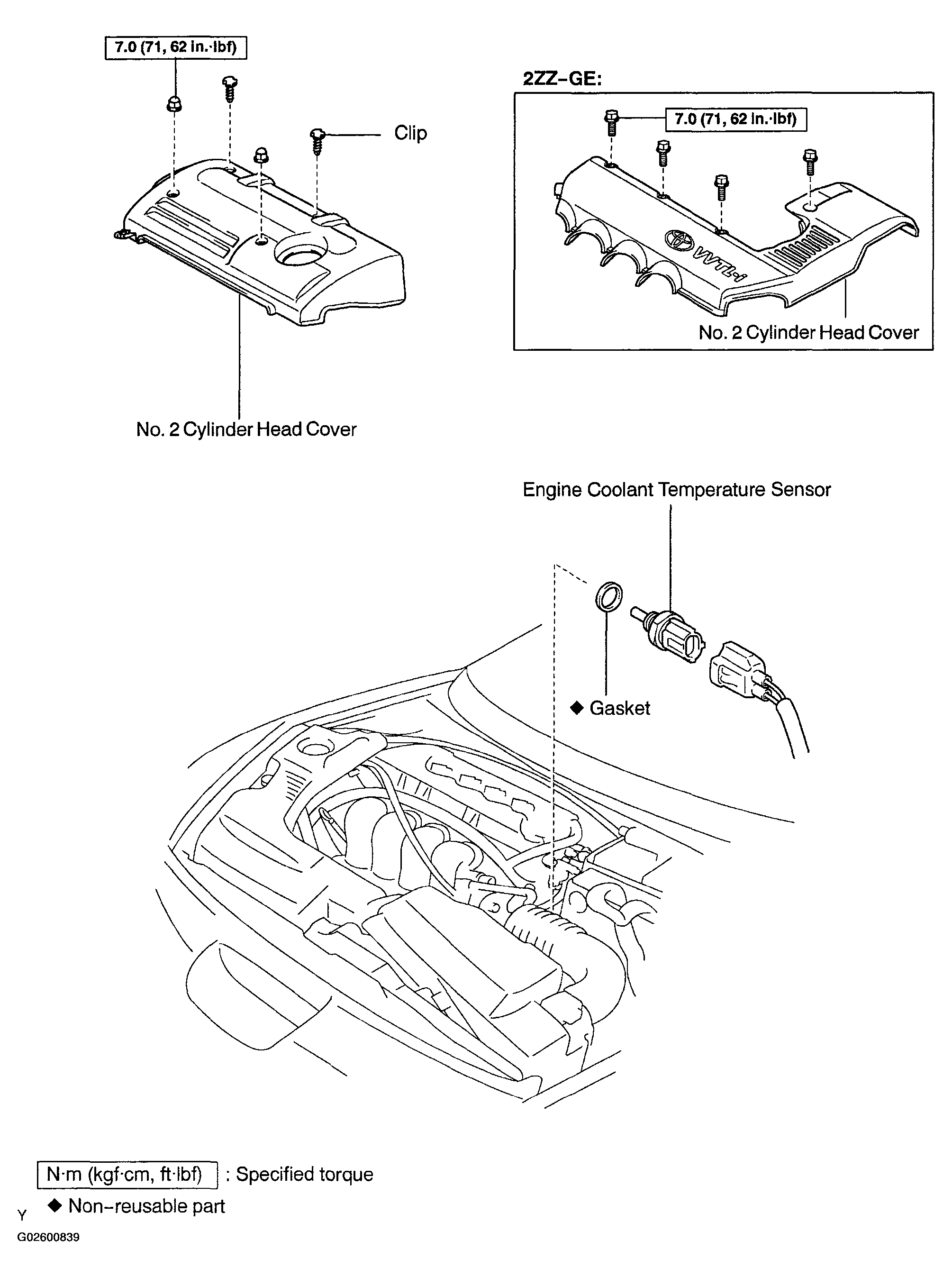 7.0 (71, 62 in.·lbf)

Clip

No. 2 Cylinder Head Cover

2ZZ–GE:

7.0 (71, 62 in.·lbf)

VVTL-i

No. 2 Cylinder Head Cover

Engine Coolant Temperature Sensor

◆ Gasket

N·m (kgf·cm, ft·lbf) : Specified torque

◆ Non–reusable part

Y

G02600839