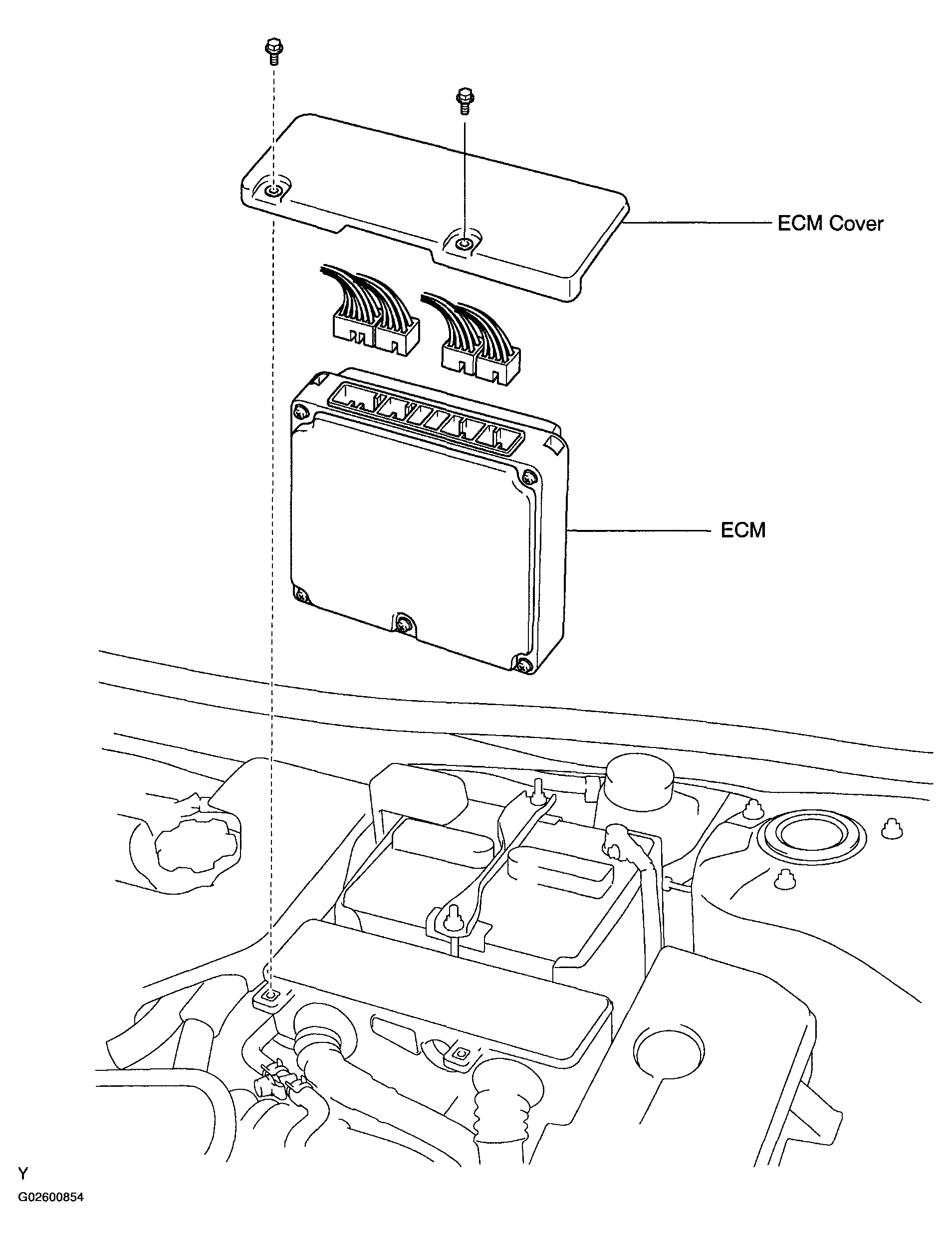 ECM Cover

ECM

Y
G02600854