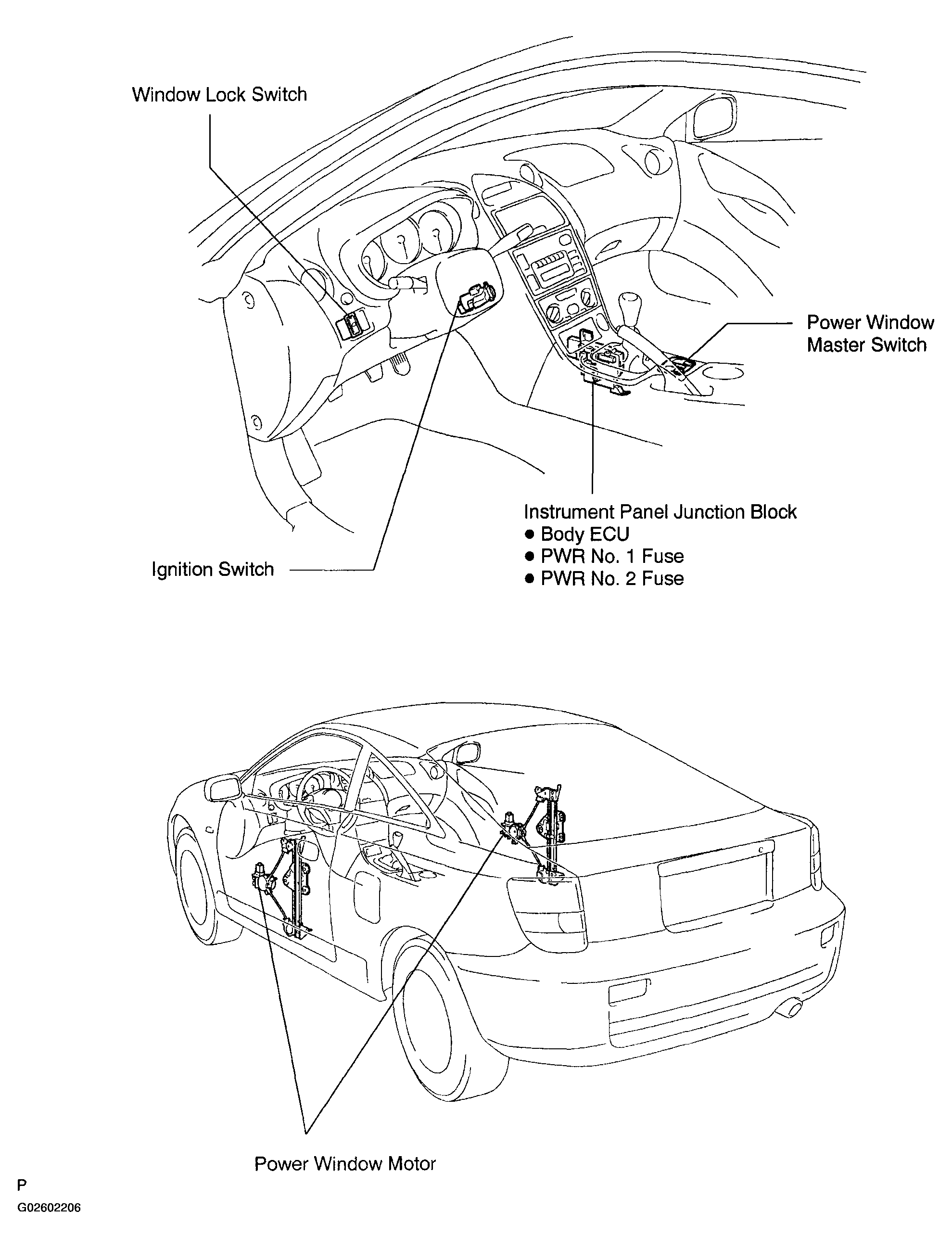 Window Lock Switch

Power Window
Master Switch

Instrument Panel Junction Block
● Body ECU
● PWR No. 1 Fuse
● PWR No. 2 Fuse

Ignition Switch

Power Window Motor

P
G02602206