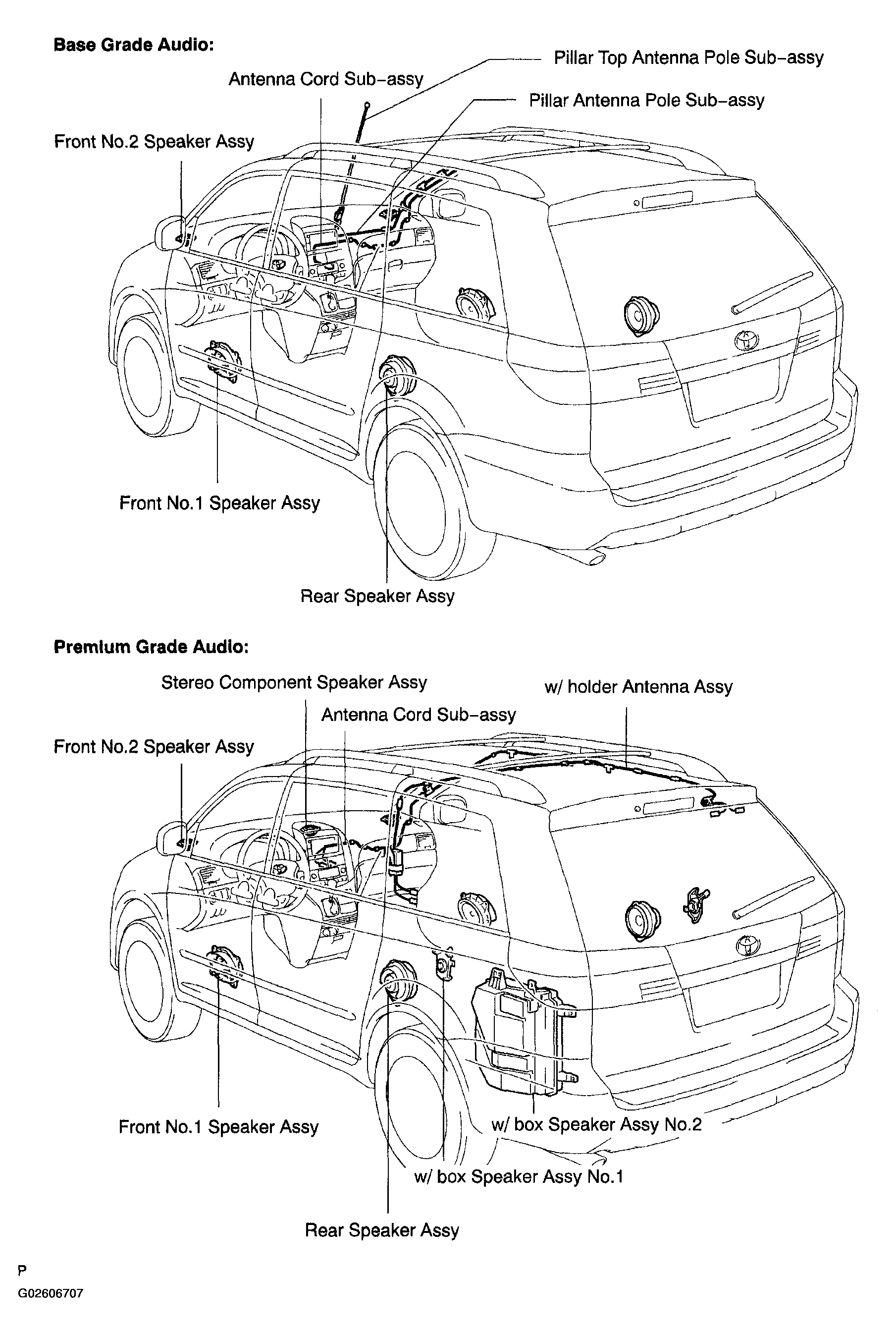 Base Grade Audio:

Pillar Top Antenna Pole Sub-assy

Antenna Cord Sub-assy

Pillar Antenna Pole Sub-assy

Front No.2 Speaker Assy

Front No.1 Speaker Assy

Rear Speaker Assy

Premium Grade Audio:

Stereo Component Speaker Assy

w/ holder Antenna Assy

Antenna Cord Sub-assy

Front No.2 Speaker Assy

Front No.1 Speaker Assy

w/ box Speaker Assy No.2

w/ box Speaker Assy No.1

Rear Speaker Assy

P

G02606707