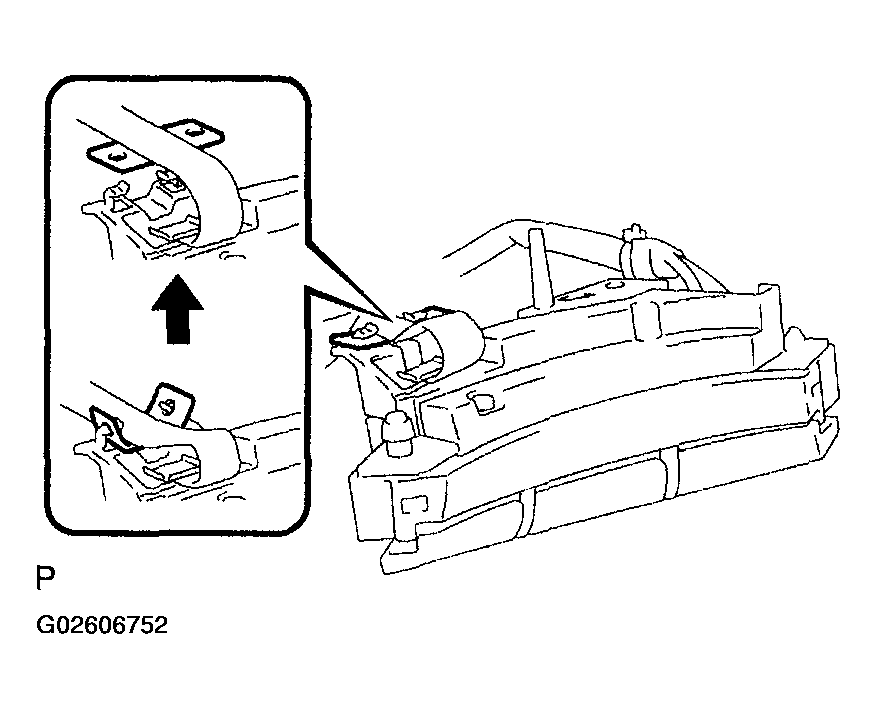 P

G02606752