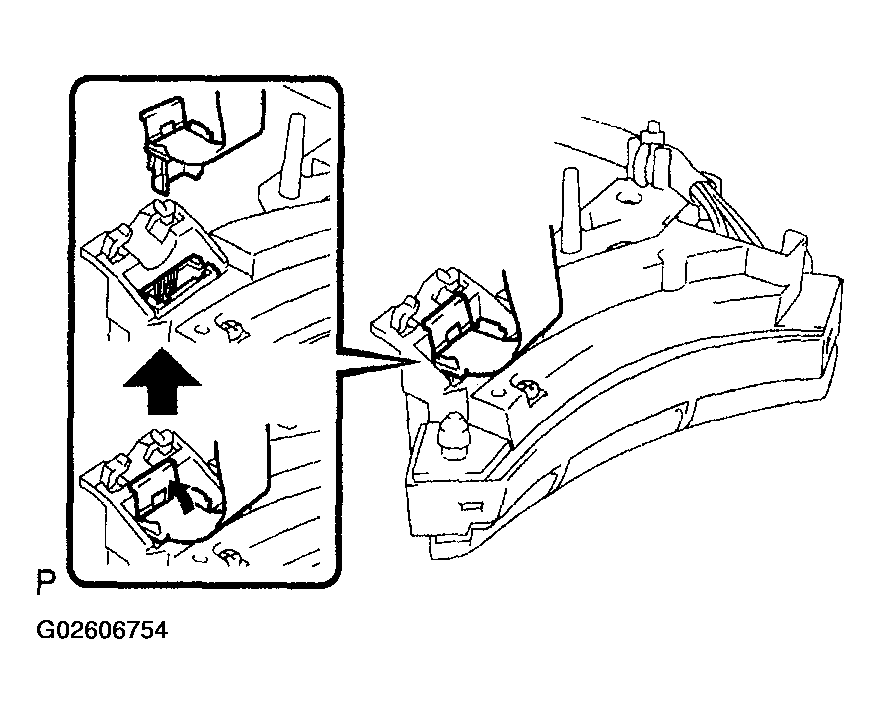 P

G02606754