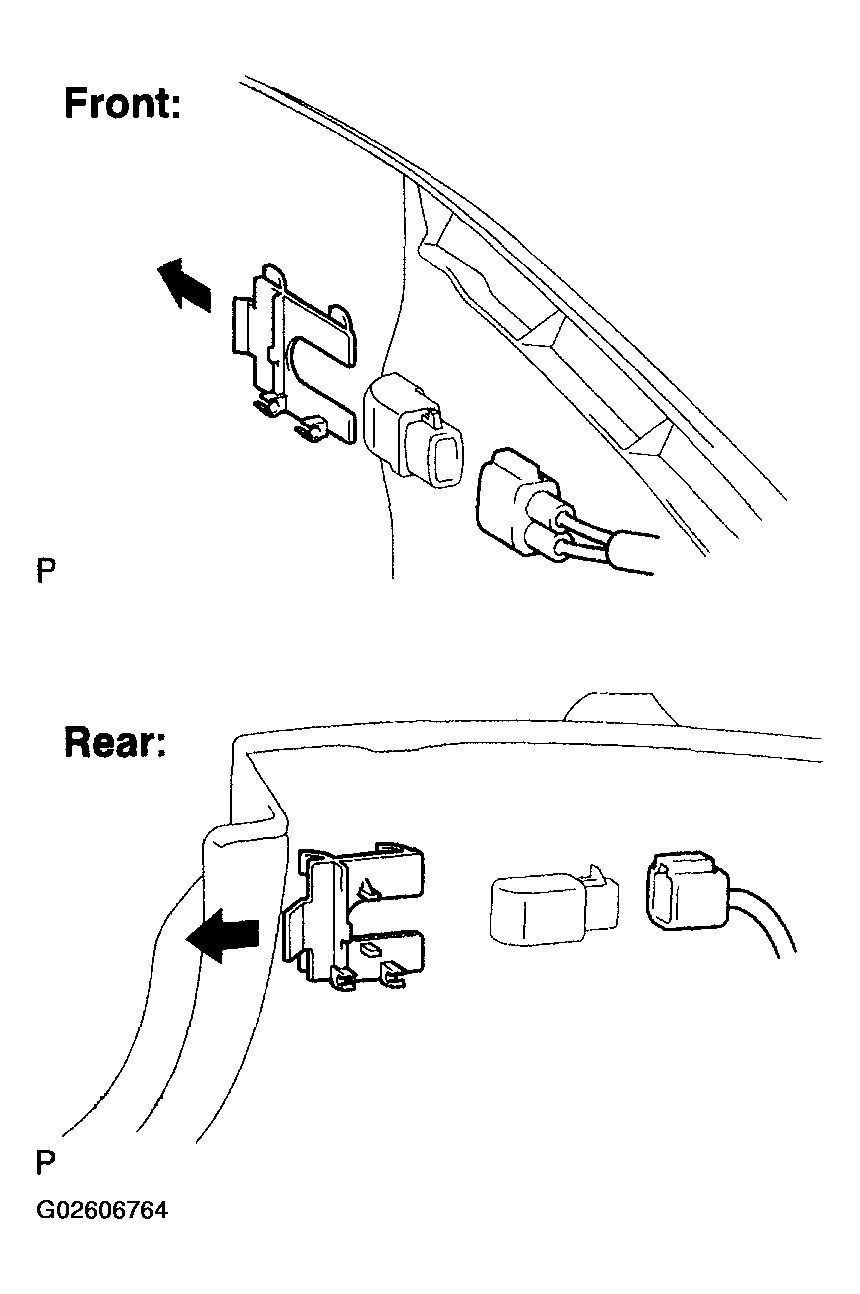 Front:

P

Rear:

P

G02606764