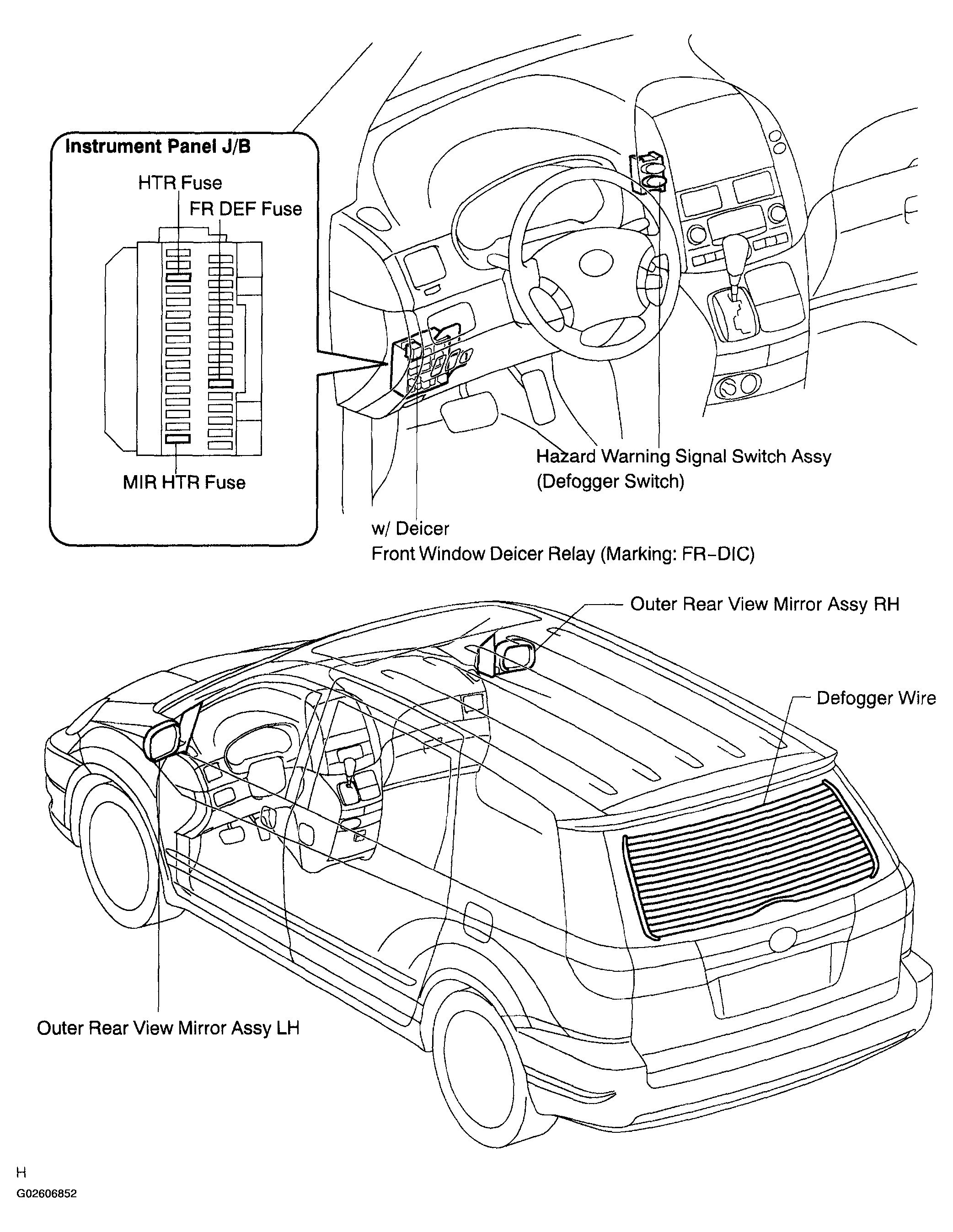 Instrument Panel J/B

HTR Fuse

FR DEF Fuse

MIR HTR Fuse

Hazard Warning Signal Switch Assy
(Defogger Switch)

w/ Deicer
Front Window Deicer Relay (Marking: FR-DIC)

Outer Rear View Mirror Assy RH

Defogger Wire

Outer Rear View Mirror Assy LH

H

G02606852