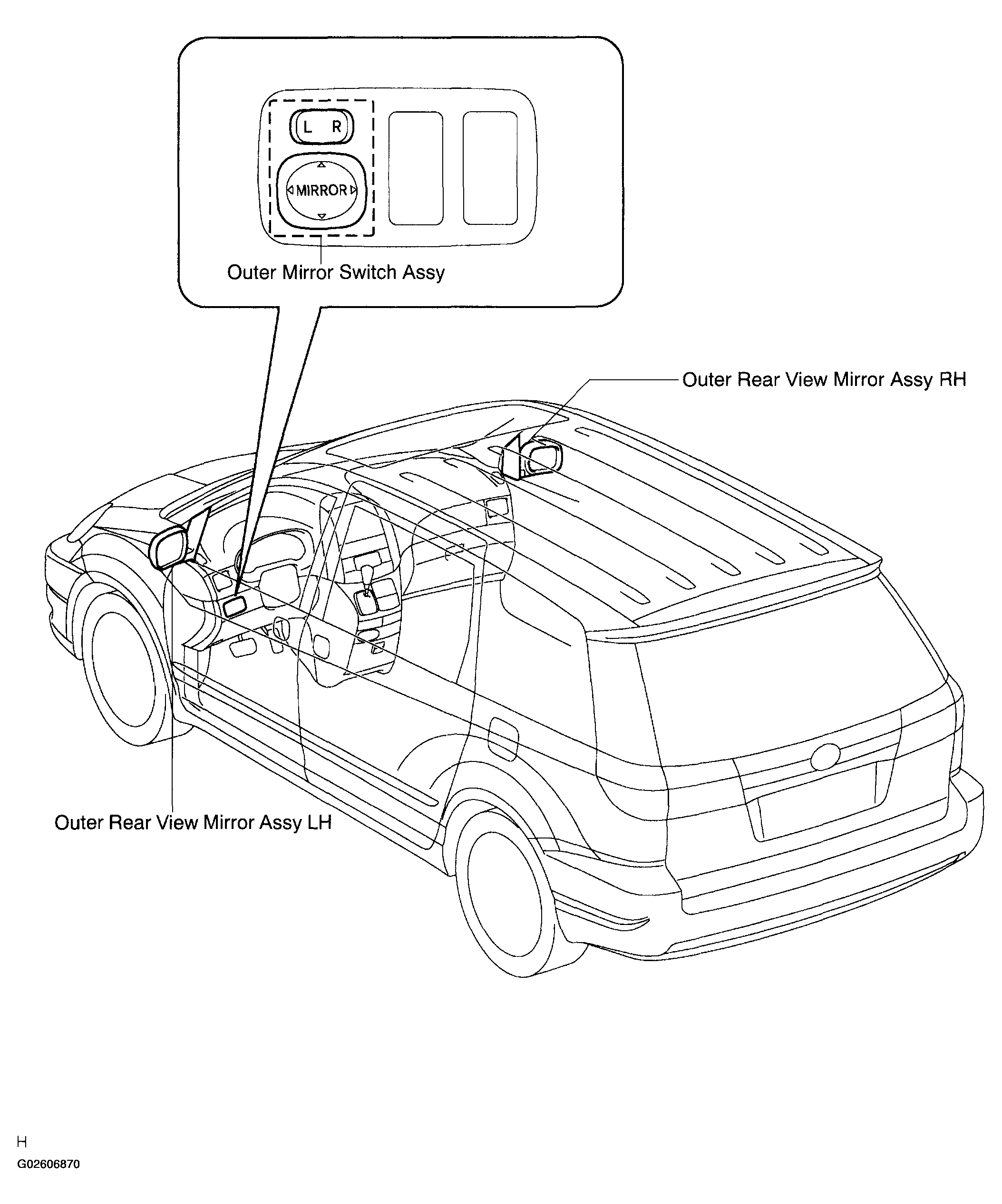 L R

MIRROR

Outer Mirror Switch Assy

Outer Rear View Mirror Assy RH

Outer Rear View Mirror Assy LH

H

G02606870