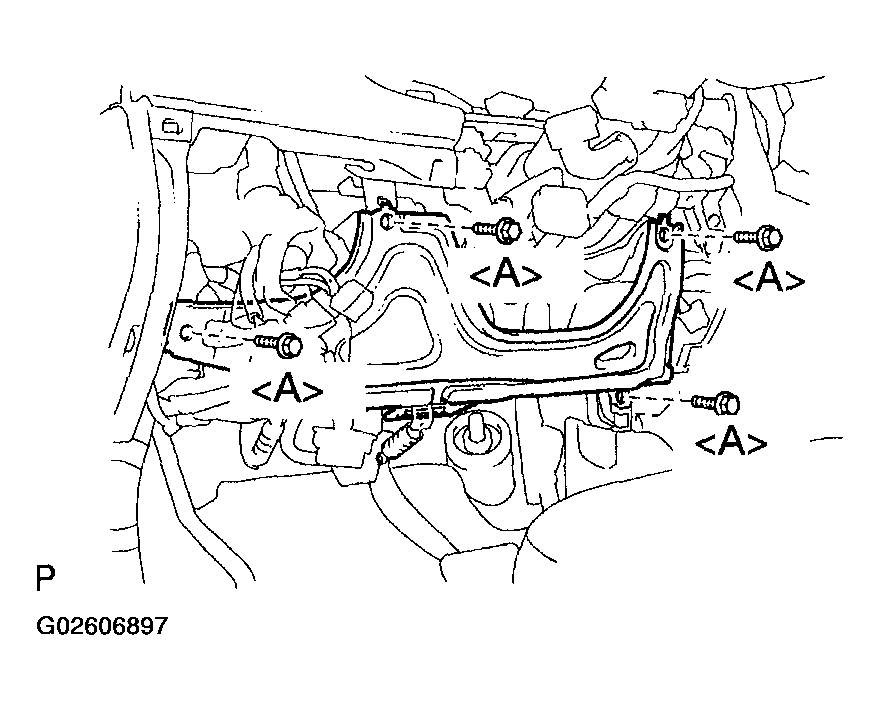 <A>

<A>

<A>

<A>

P

G02606897