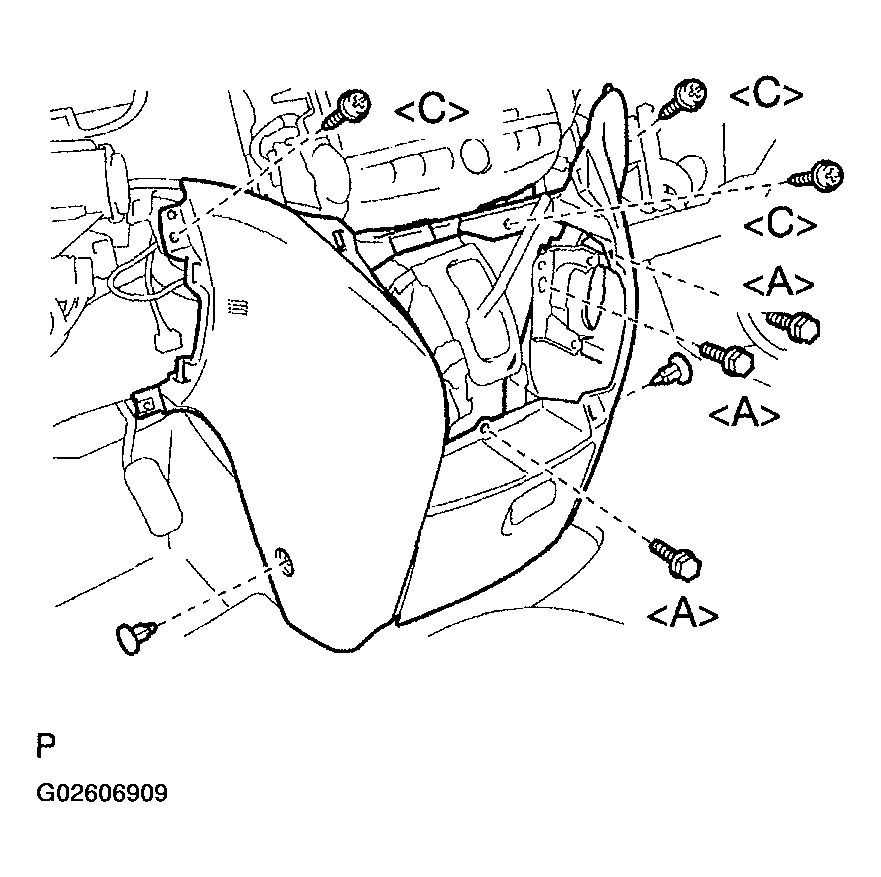 <C>
<C>
<C>
<A>
<A>
<A>

P

G02606909