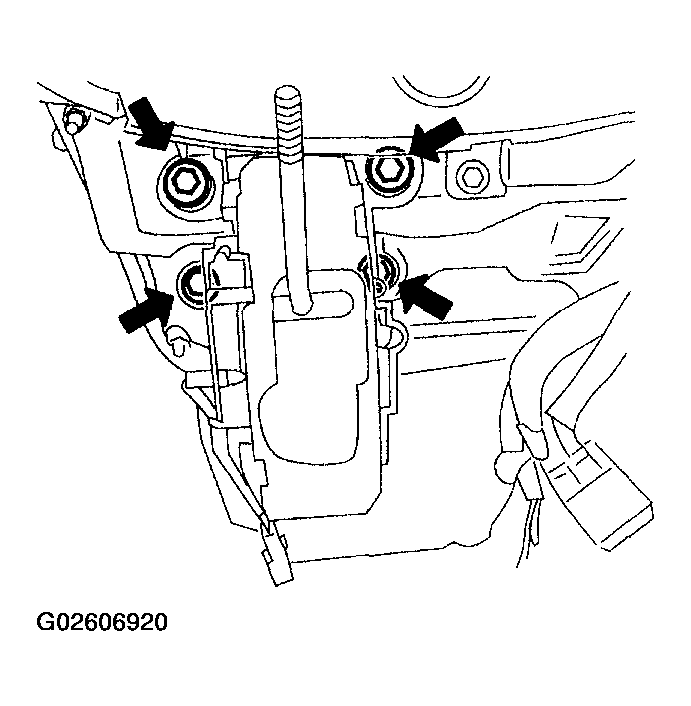 G02606920