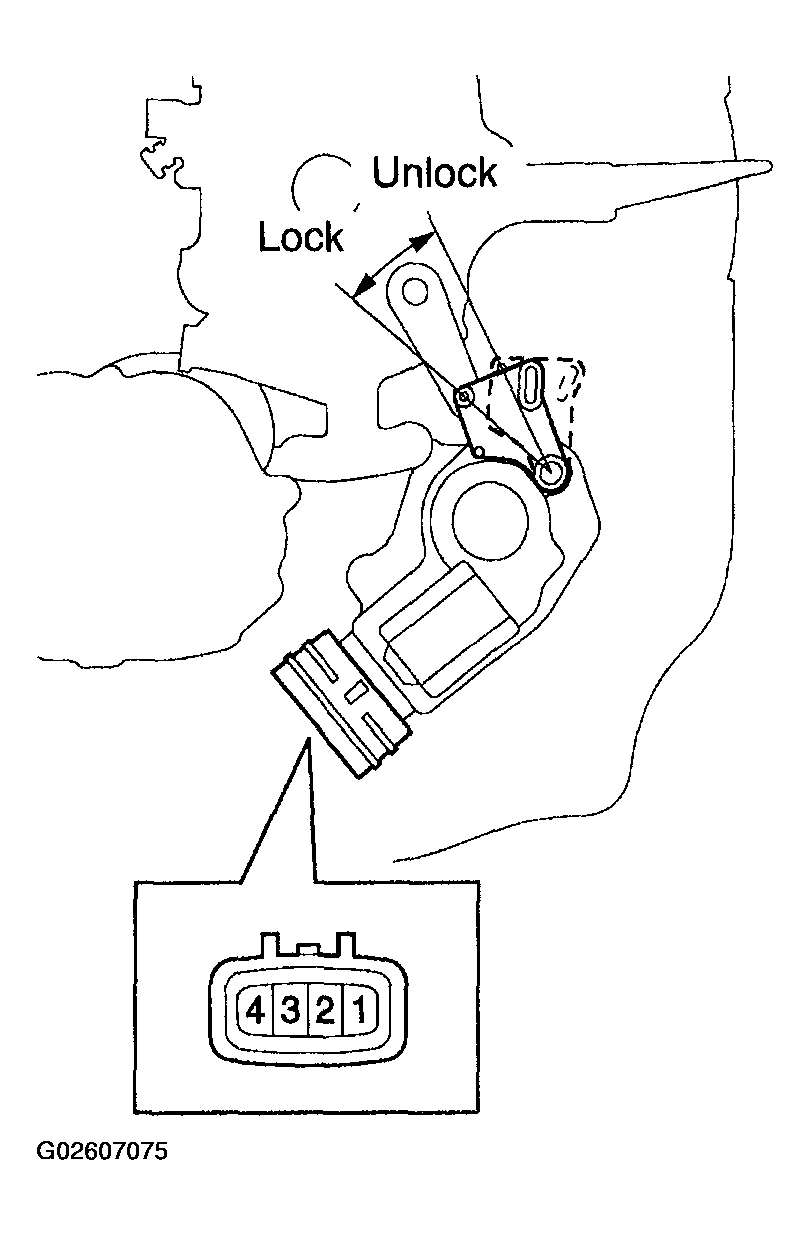 Unlock
Lock
4 3 2 1
G02607075