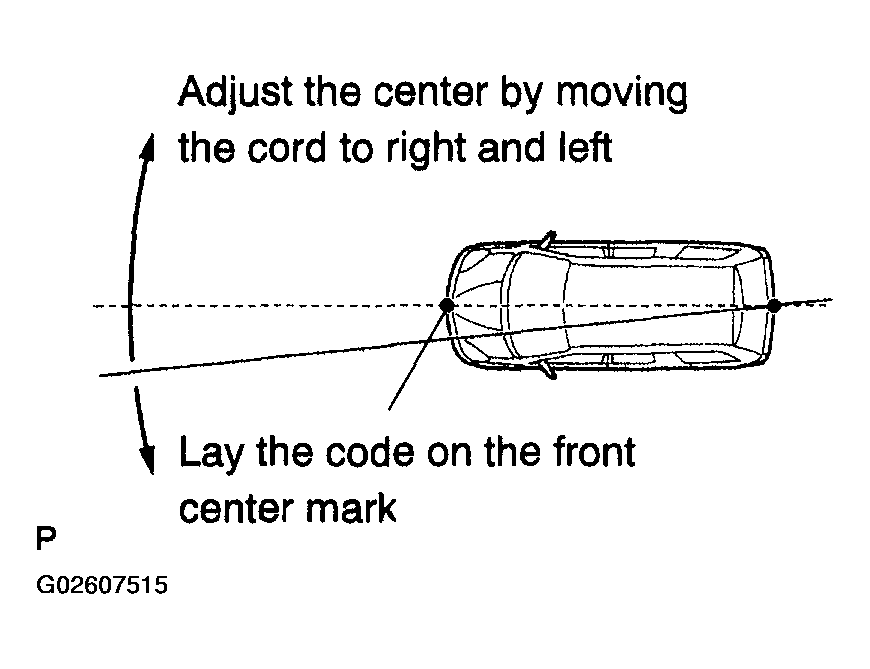 Adjust the center by moving the cord to right and left

Lay the code on the front center mark

P

G02607515