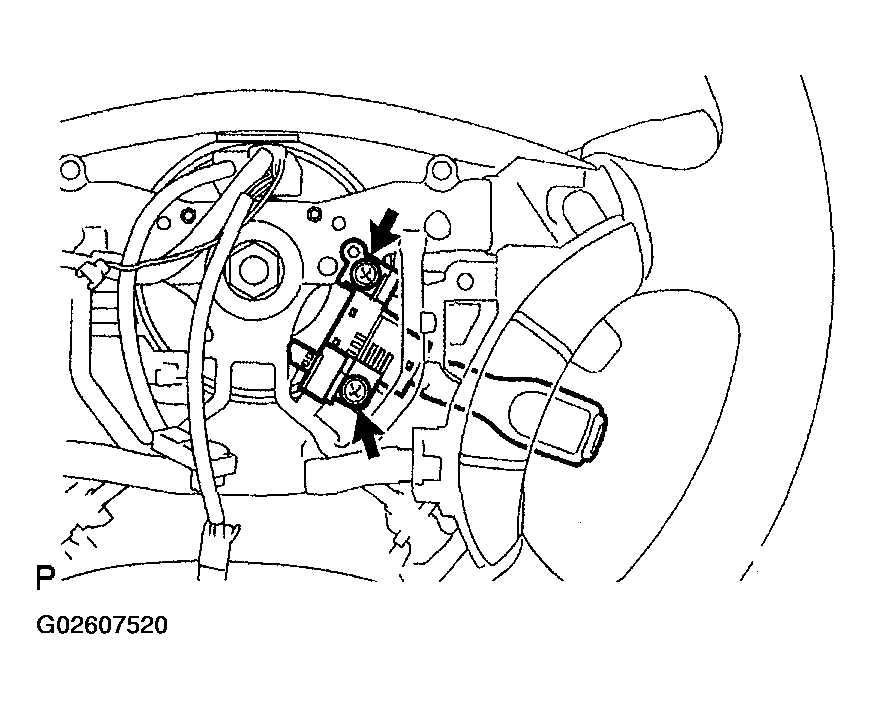 P

G02607520