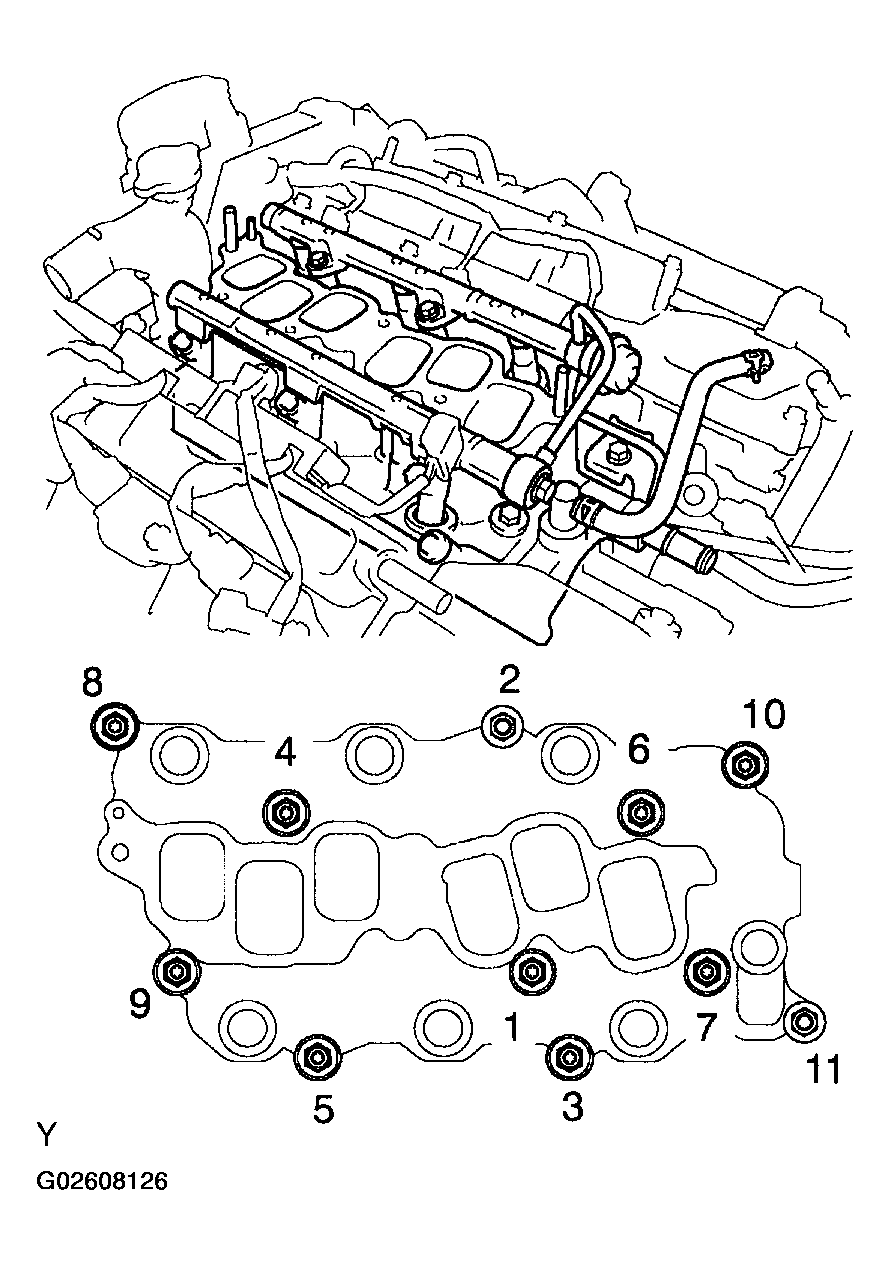 8
2
10
4
6
9
1
7
11
5
3
Y
G02608126