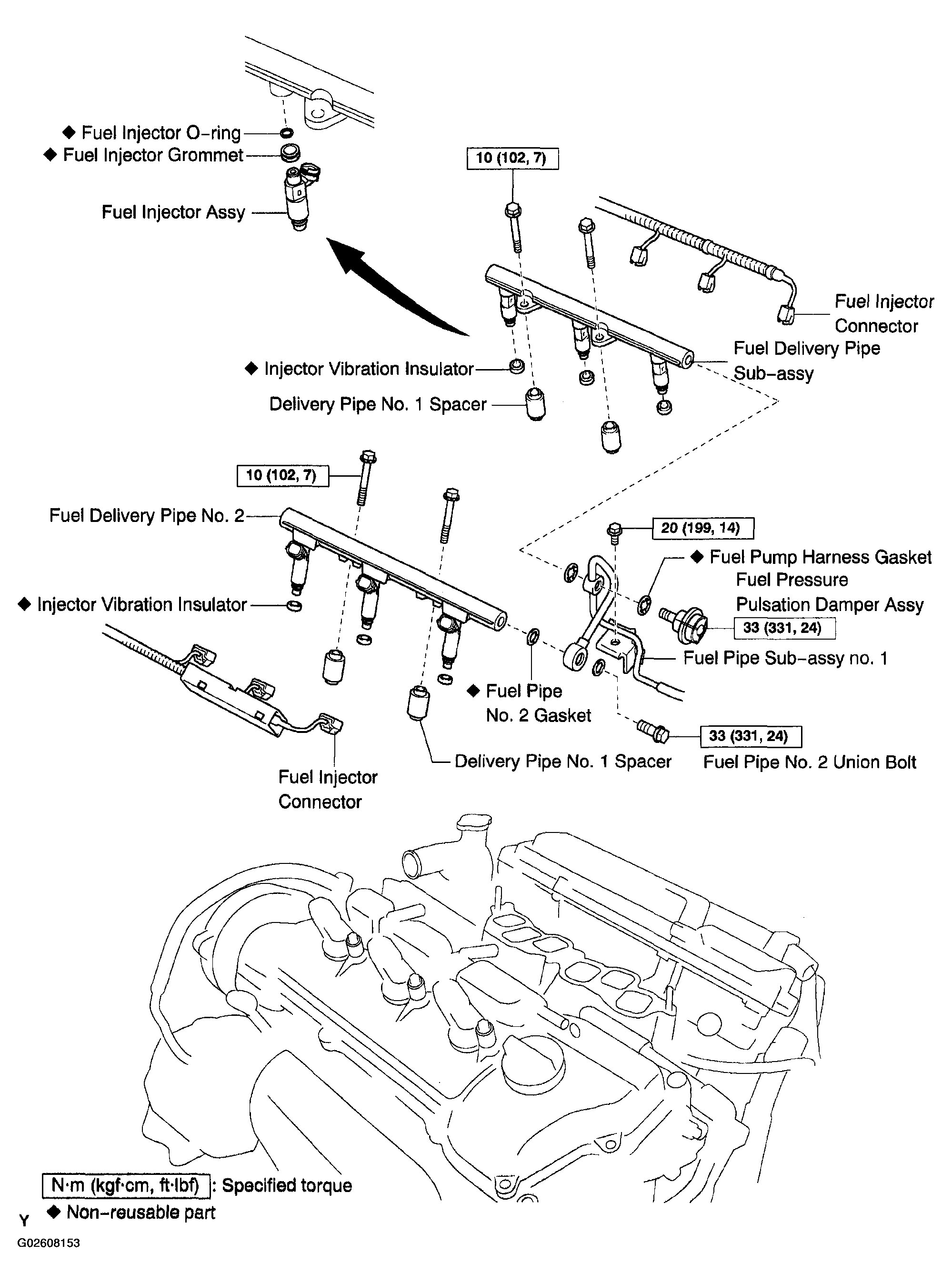 ◆ Fuel Injector O-ring
◆ Fuel Injector Grommet
Fuel Injector Assy

10 (102, 7)

Fuel Injector Connector

Fuel Delivery Pipe Sub-assy

◆ Injector Vibration Insulator
Delivery Pipe No. 1 Spacer

10 (102, 7)

Fuel Delivery Pipe No. 2

20 (199, 14)

◆ Fuel Pump Harness Gasket
Fuel Pressure Pulsation Damper Assy
33 (331, 24)

◆ Injector Vibration Insulator

Fuel Pipe Sub-assy no. 1

◆ Fuel Pipe No. 2 Gasket

33 (331, 24)

Delivery Pipe No. 1 Spacer

Fuel Pipe No. 2 Union Bolt

Fuel Injector Connector

N·m (kgf·cm, ft·lbf) : Specified torque
◆ Non-reusable part

Y

G02608153