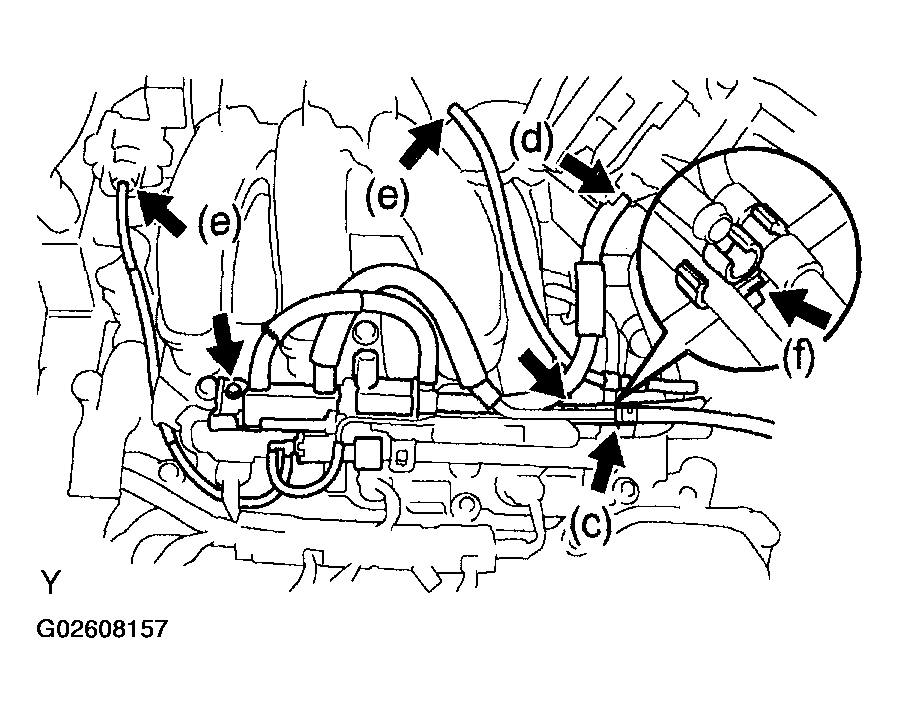 (e)
(e)
(d)
(f)
(c)
Y
G02608157