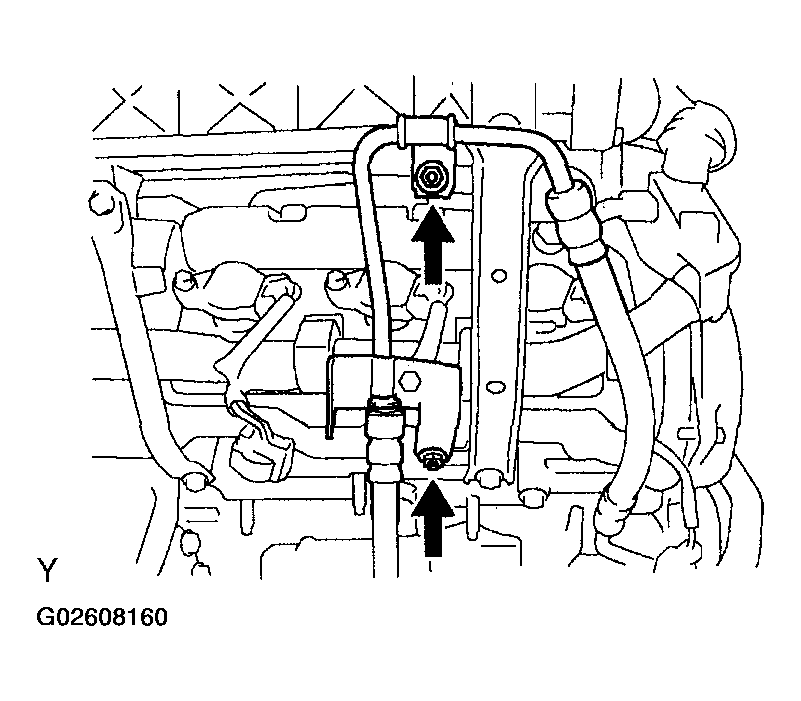 Y

G02608160