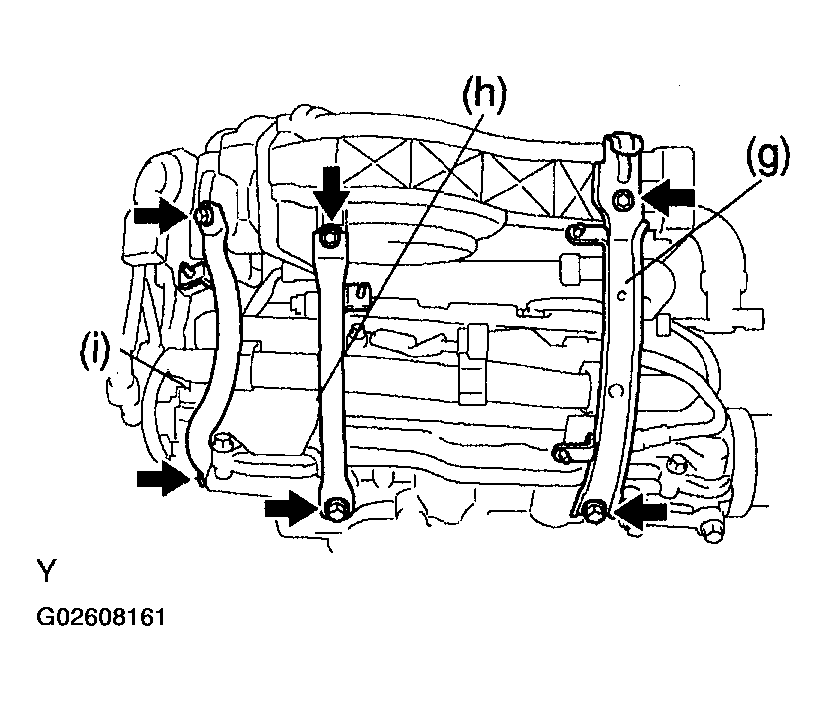 (h)
(g)
(i)
Y
G02608161