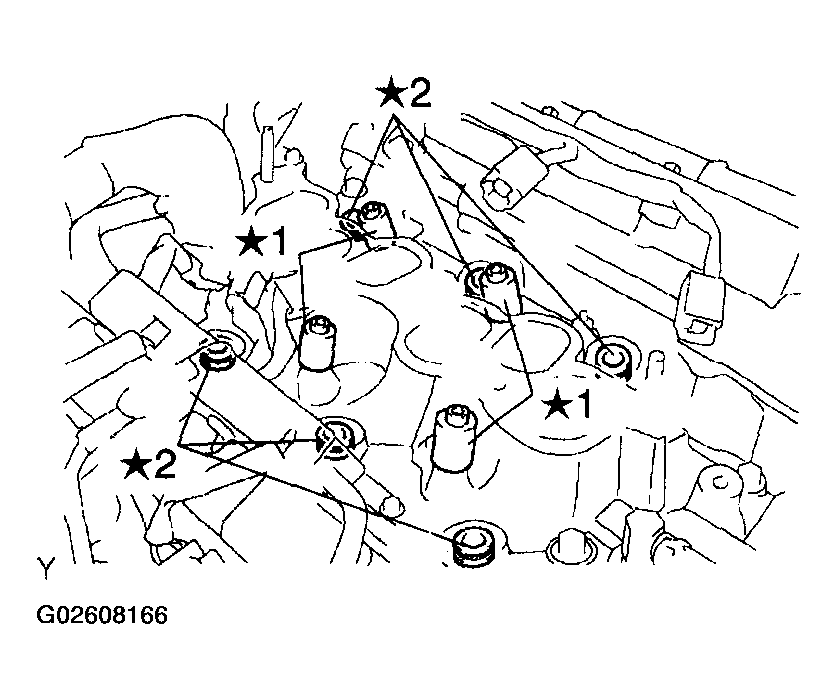 ★2
★1
★1
★2
Y
G02608166