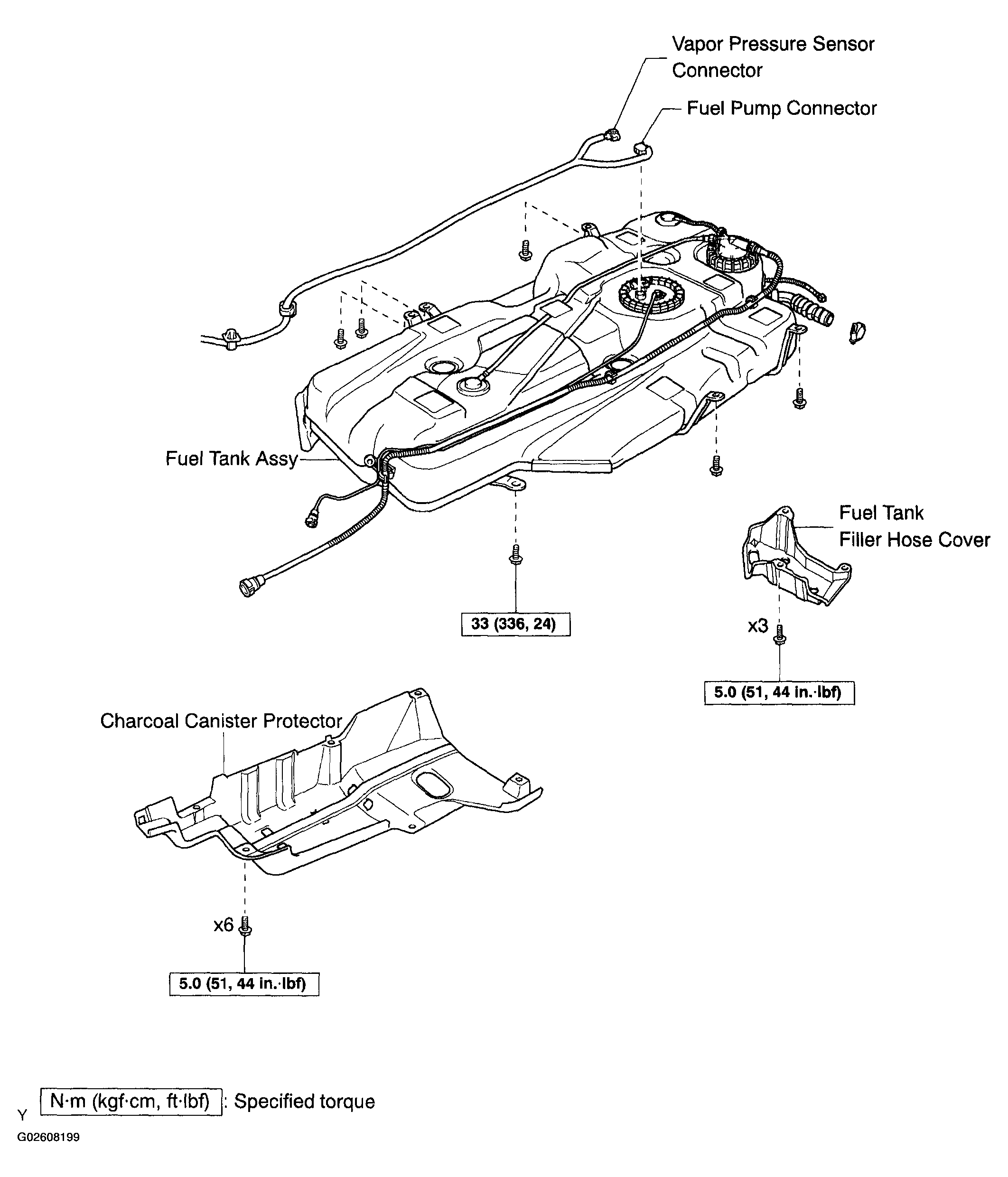 Vapor Pressure Sensor Connector

Fuel Pump Connector

Fuel Tank Assy

Fuel Tank Filler Hose Cover

33 (336, 24)

x3

5.0 (51, 44 in.·lbf)

Charcoal Canister Protector

x6

5.0 (51, 44 in.·lbf)

Y N·m (kgf·cm, ft·lbf) : Specified torque

G02608199