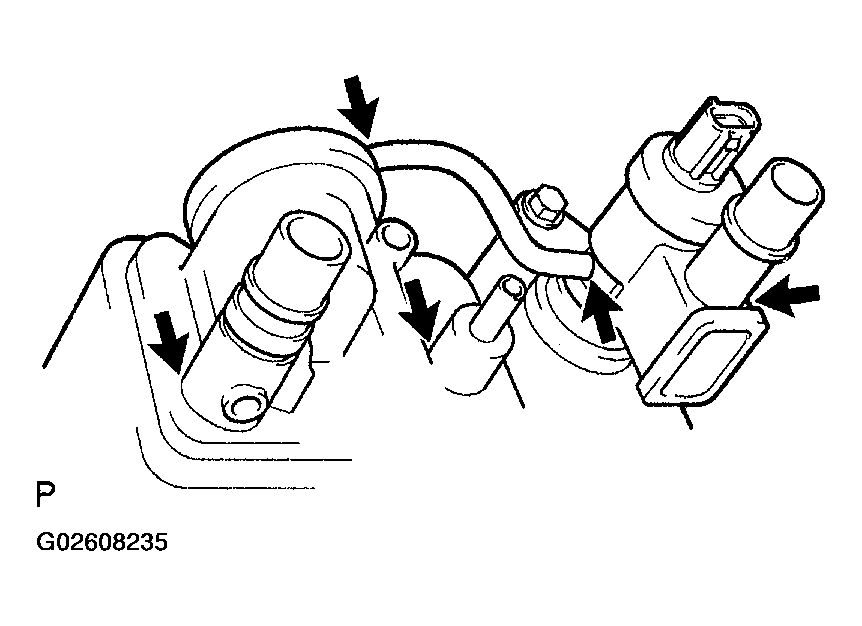 P

G02608235