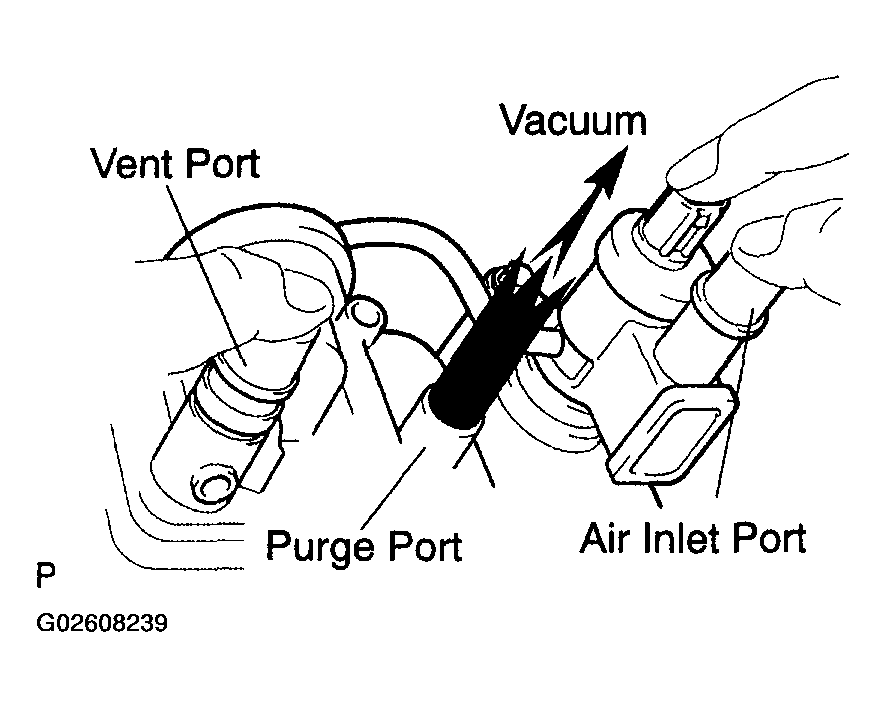 Vacuum
Vent Port
Purge Port
Air Inlet Port
P
G02608239