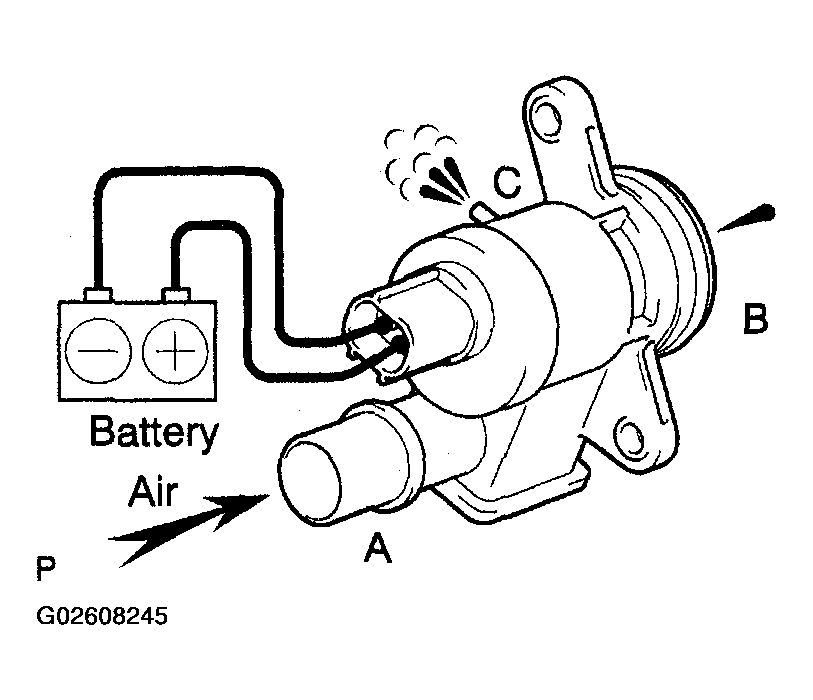 C
B
Battery
Air
A
P
G02608245