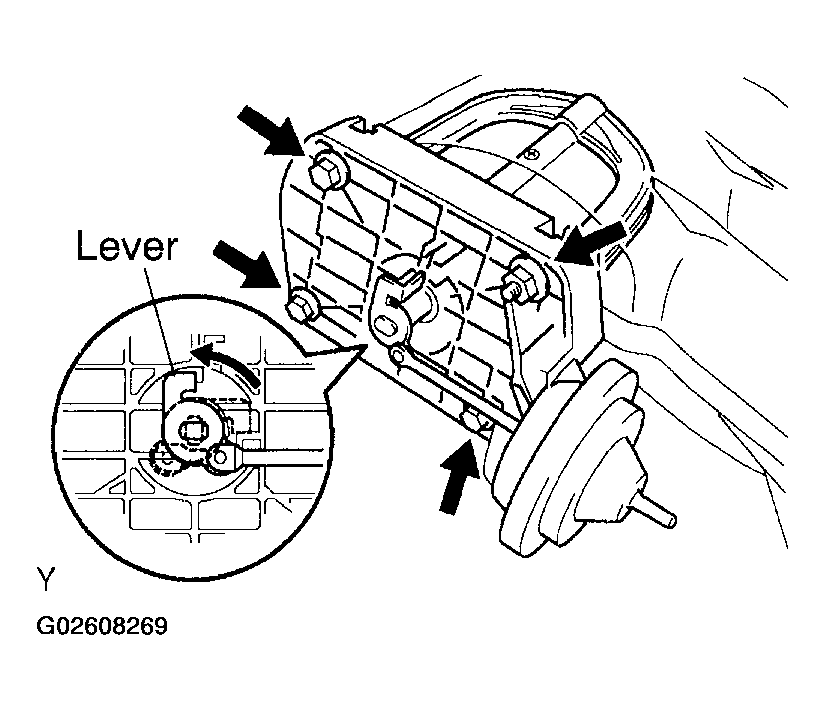 Lever

Y

G02608269