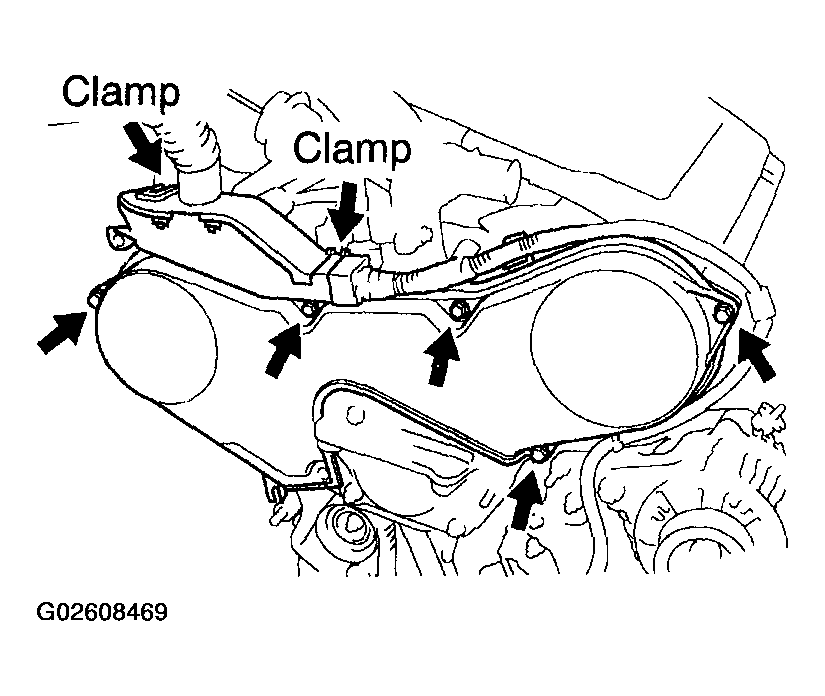 Clamp

Clamp

G02608469