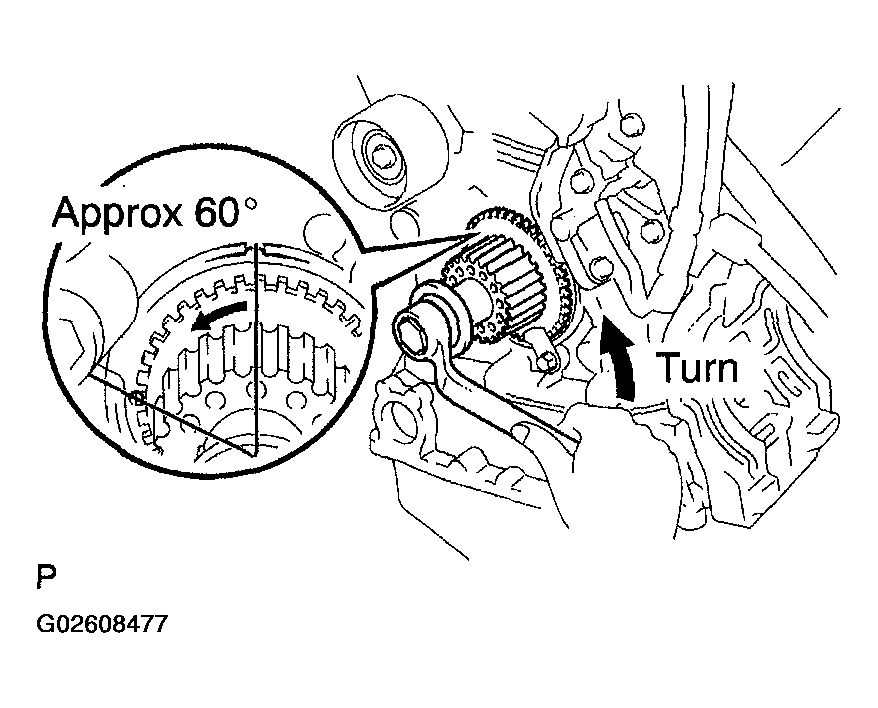 Approx 60°

Turn

P

G02608477