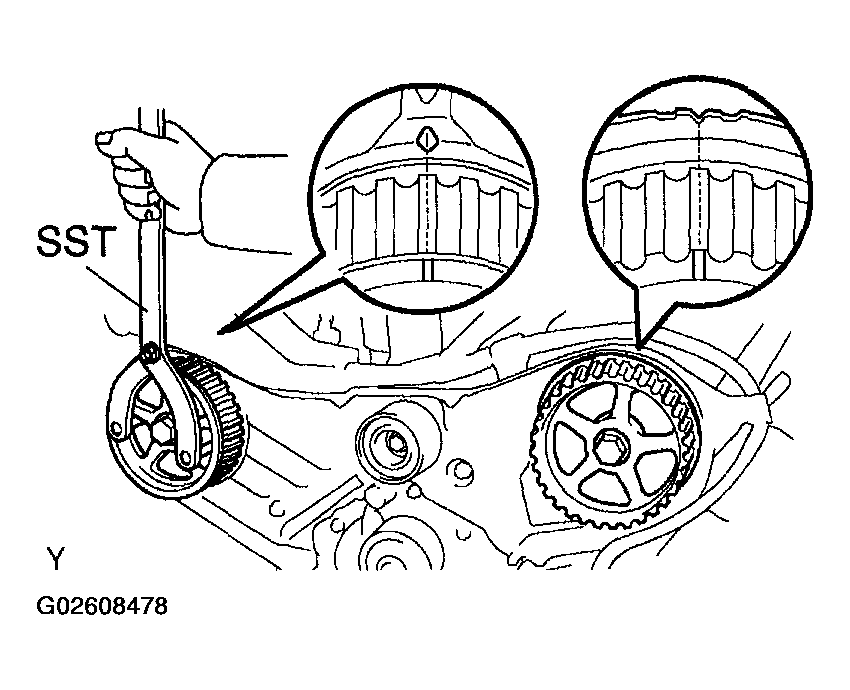 SST

Y

G02608478