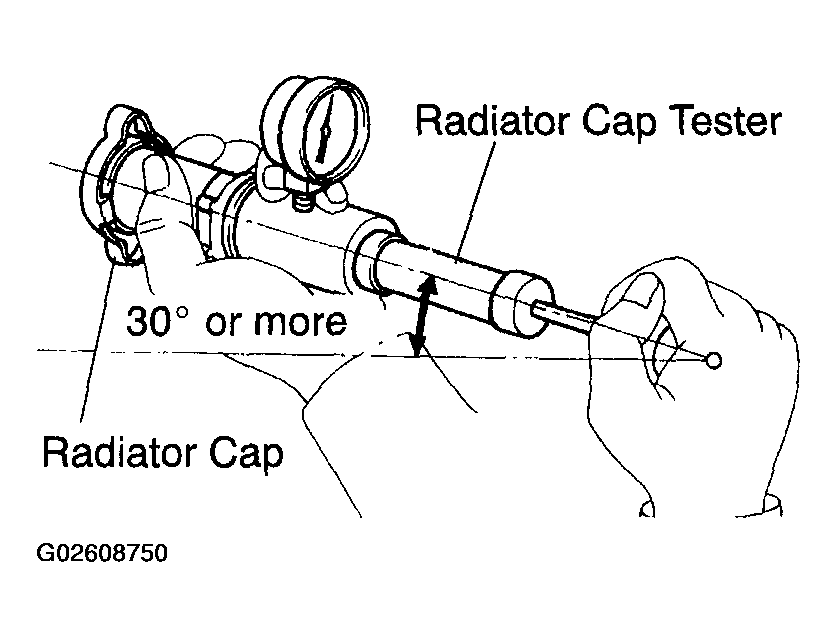 Radiator Cap Tester

30° or more

Radiator Cap

G02608750