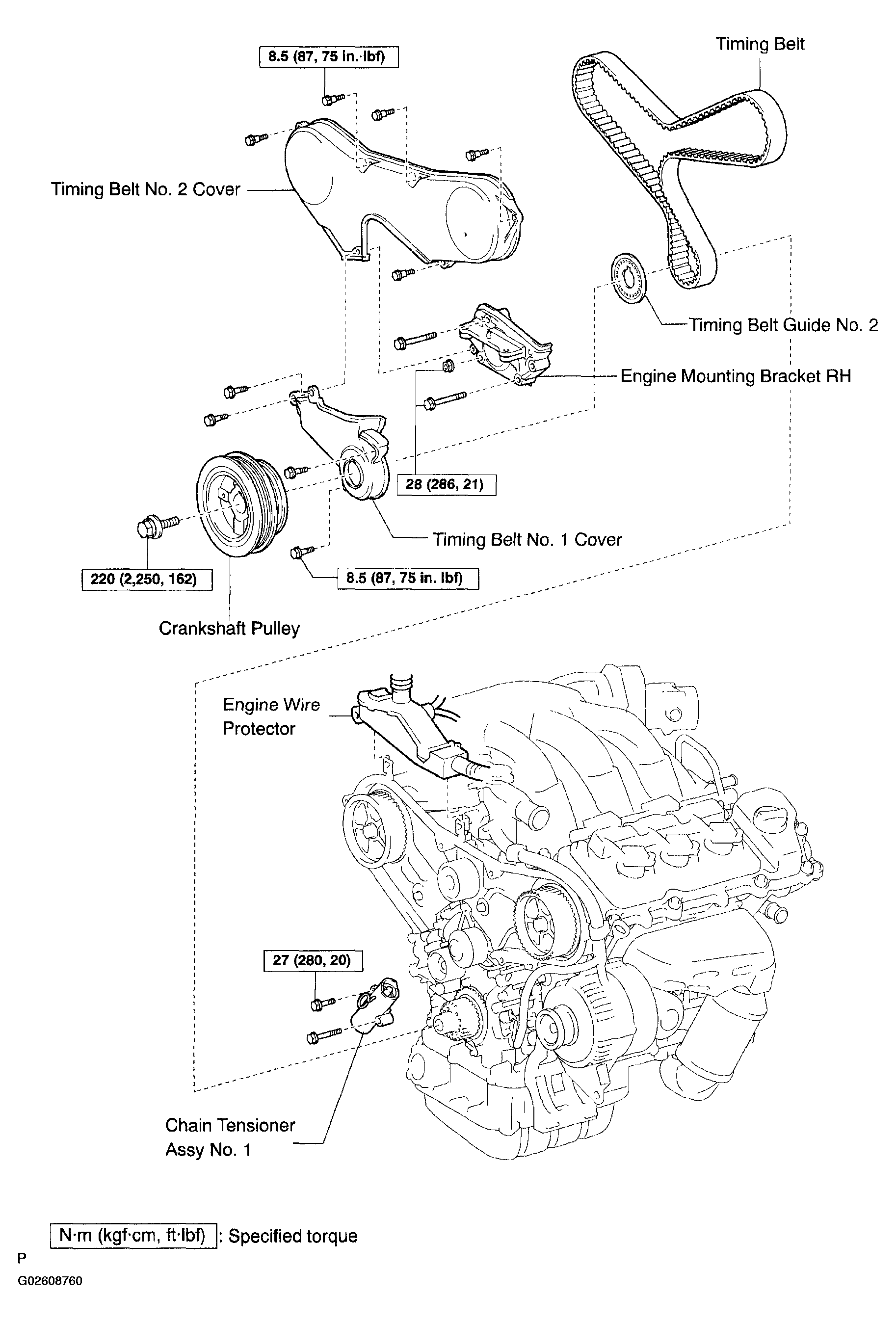 8.5 (87, 75 in.·lbf)

Timing Belt

Timing Belt No. 2 Cover

Timing Belt Guide No. 2

Engine Mounting Bracket RH

28 (286, 21)

Timing Belt No. 1 Cover

220 (2,250, 162)

8.5 (87, 75 in. lbf)

Crankshaft Pulley

Engine Wire Protector

27 (280, 20)

Chain Tensioner Assy No. 1

N·m (kgf·cm, ft·lbf) : Specified torque

P

G02608760