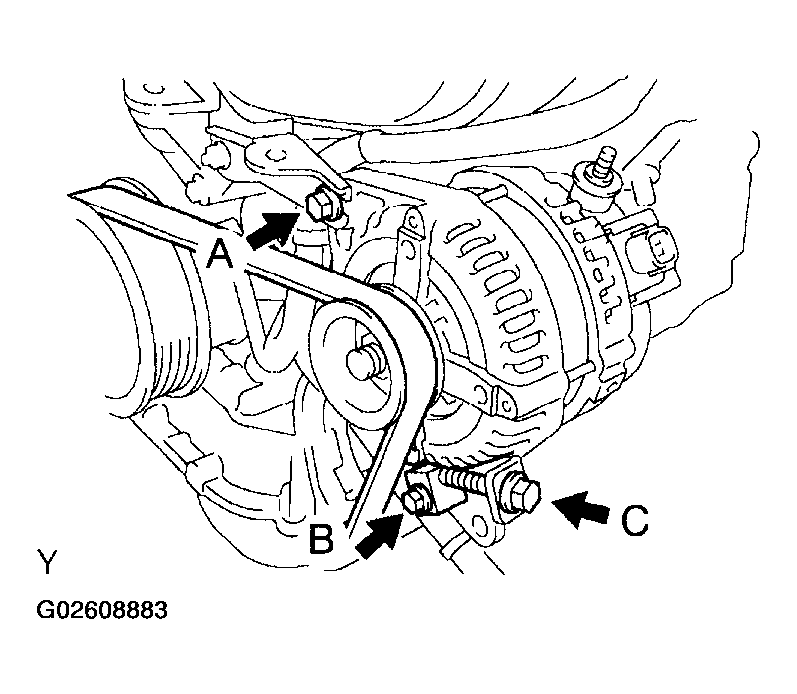 A

B

C

Y

G02608883