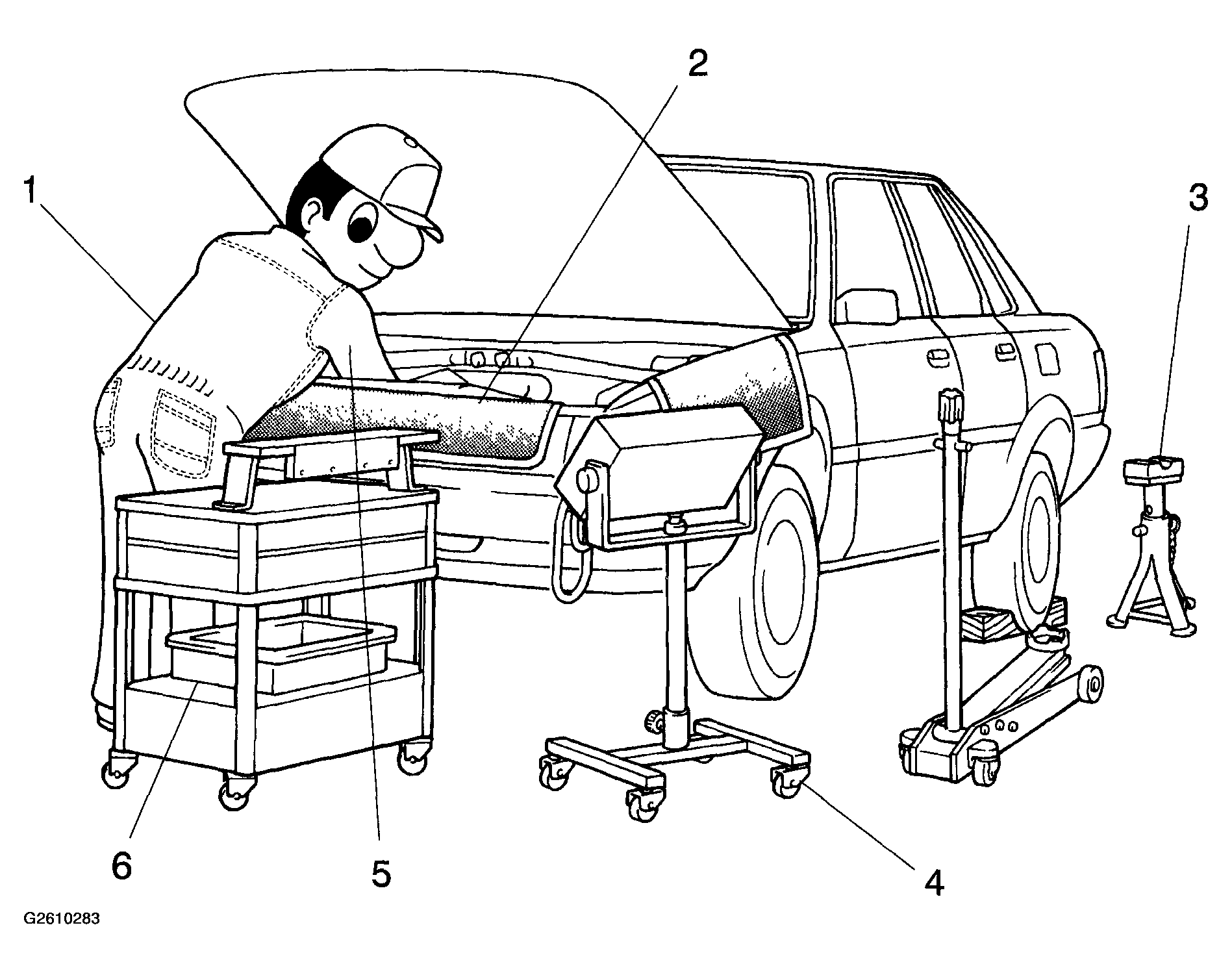 2
1
3
6
5
4
G2610283