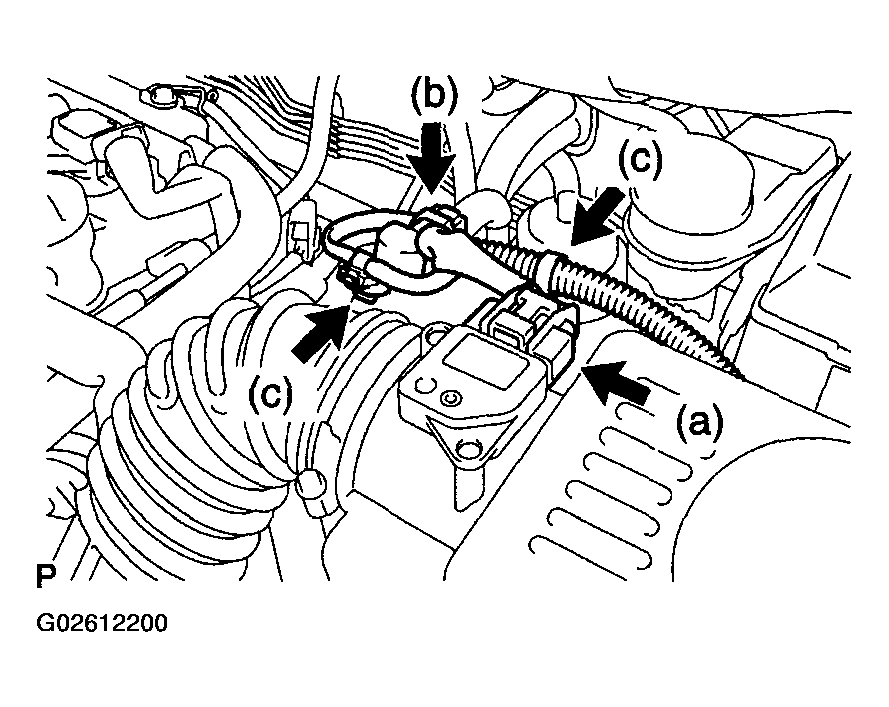 (b)
(c)
(c)
(a)
P
G02612200