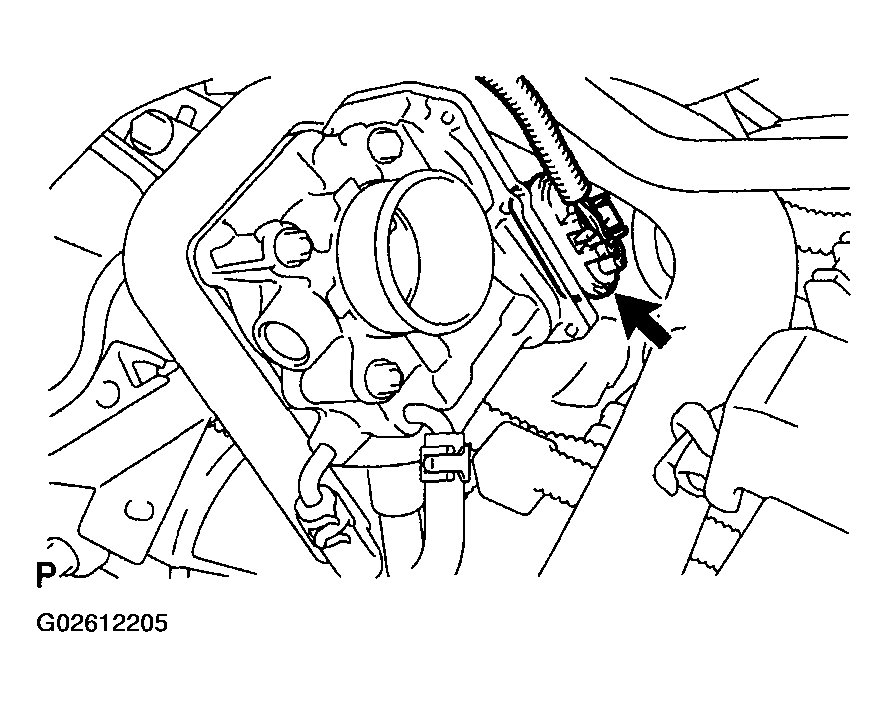 P

G02612205