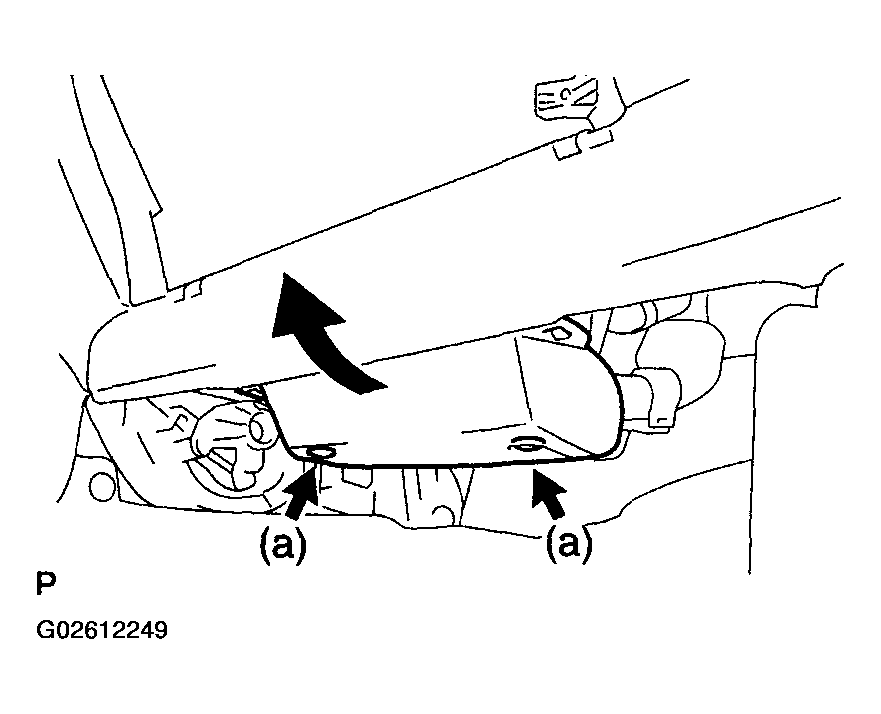 (a)
(a)
P
G02612249