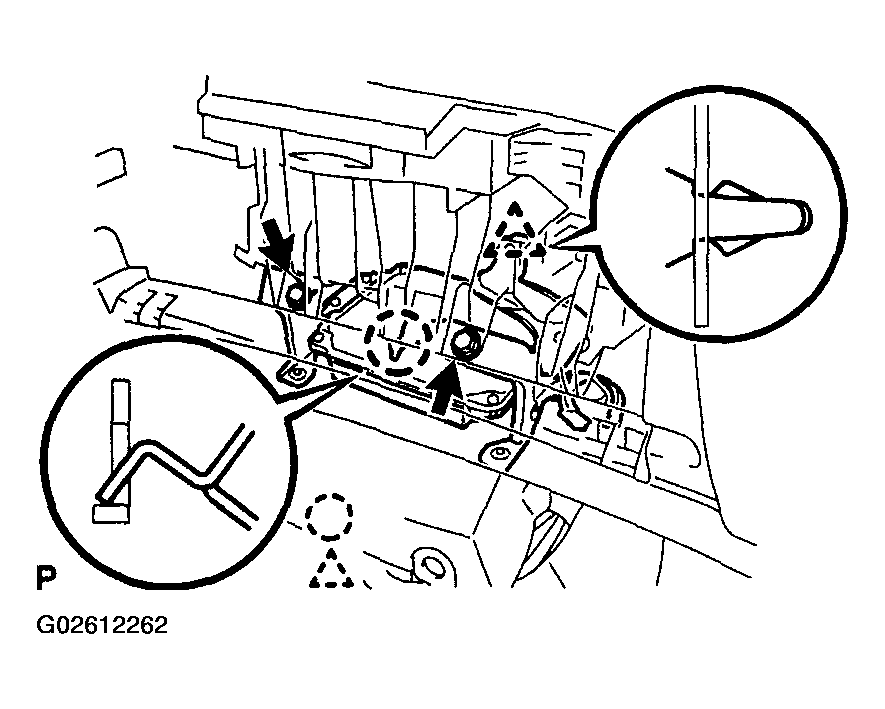 P

G02612262